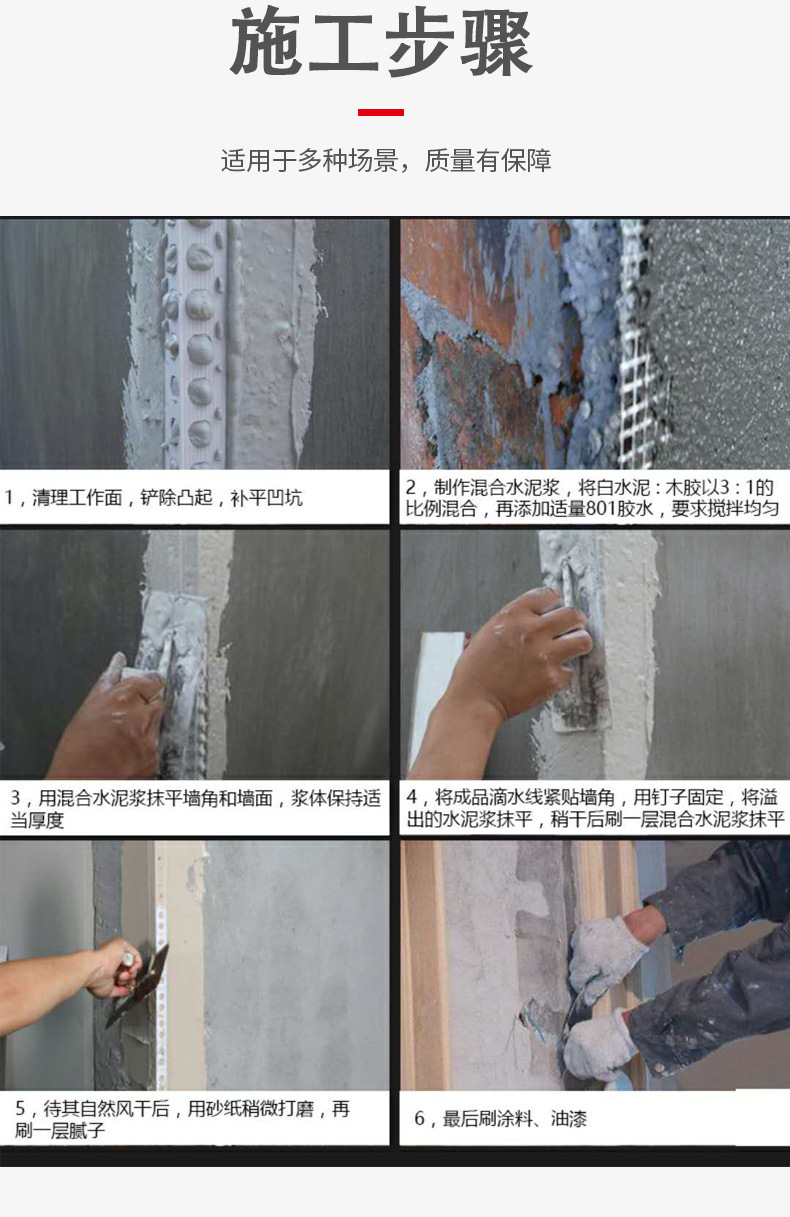 施工步骤

适用于多种场景，质量有保障

1，清理工作面，铲除凸起，补平凹坑

2，制作混合水泥浆，将白水泥：木胶以3：1的比例混合，再添加适量801胶水，要求搅拌均匀

3，用混合水泥浆抹平墙角和墙面，浆体保持适当厚度

4，将成品滴水线紧贴墙角，用钉子固定，将溢出的水泥浆抹平，稍干后刷一层混合水泥浆抹平

5，待其自然风干后，用砂纸稍微打磨，再刷一层腻子

6，最后刷涂料、油漆