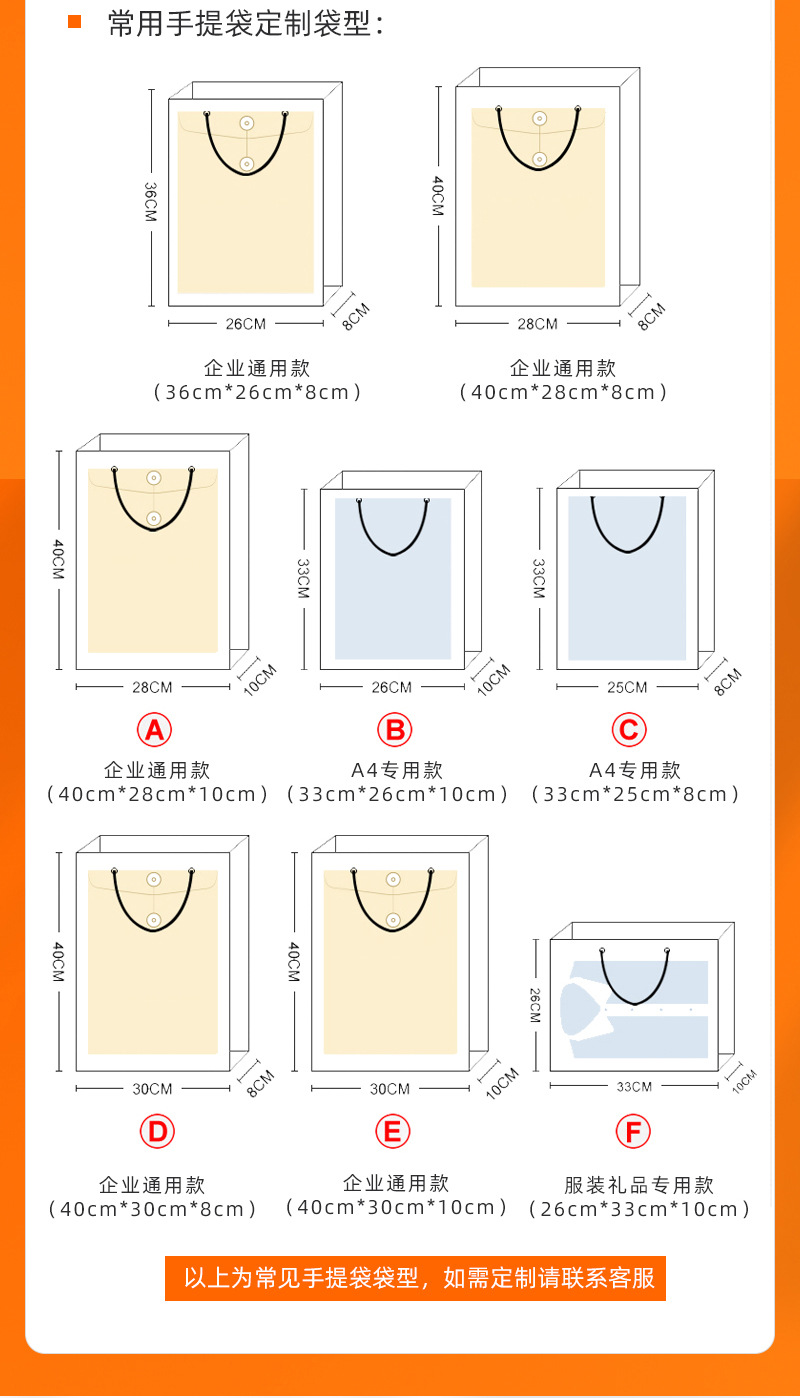 常用手提袋定制袋型：

36CM
26CM
8CM
企业通用款
（36cm*26cm*8cm）

40CM
28CM
8CM
企业通用款
（40cm*28cm*8cm）

40CM
28CM
10CM
A
企业通用款
（40cm*28cm*10cm）

33CM
26CM
10CM
B
A4专用款
（33cm*26cm*10cm）

33CM
25CM
8CM
C
A4专用款
（33cm*25cm*8cm）

40CM
30CM
8CM
D
企业通用款
（40cm*30cm*8cm）

40CM
30CM
10CM
E
企业通用款
（40cm*30cm*10cm）

26CM
33CM
10CM
F
服装礼品专用款
（26cm*33cm*10cm）

以上为常见手提袋袋型，如需定制请联系客服