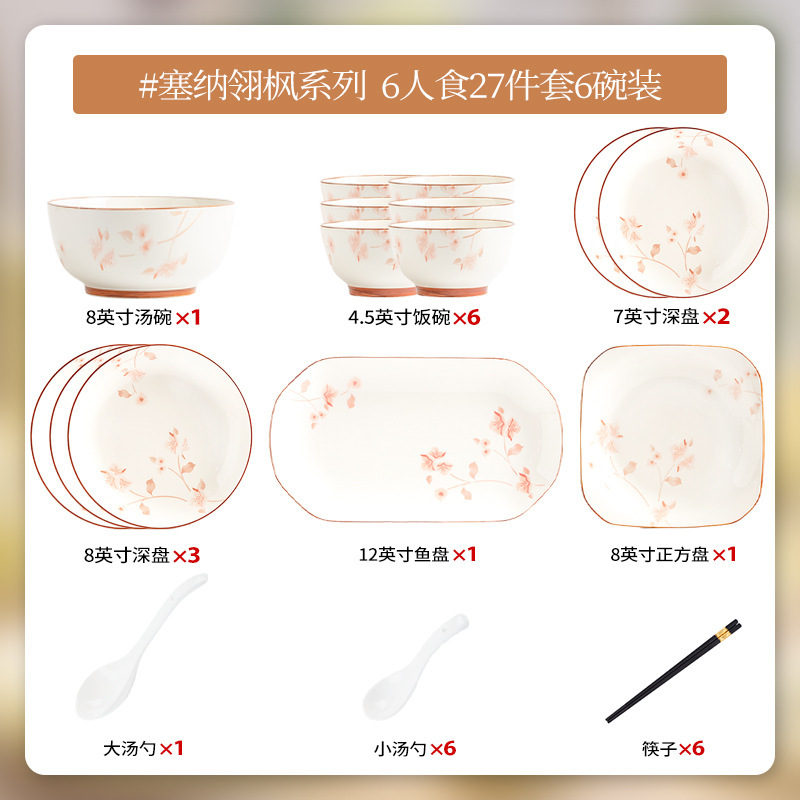 #塞纳翎枫系列 6人食27件套6碗装

8英寸汤碗 ×1

4.5英寸饭碗 ×6

7英寸深盘 ×2

8英寸深盘 ×3

12英寸鱼盘 ×1

8英寸正方盘 ×1

大汤勺 ×1

小汤勺 ×6

筷子 ×6