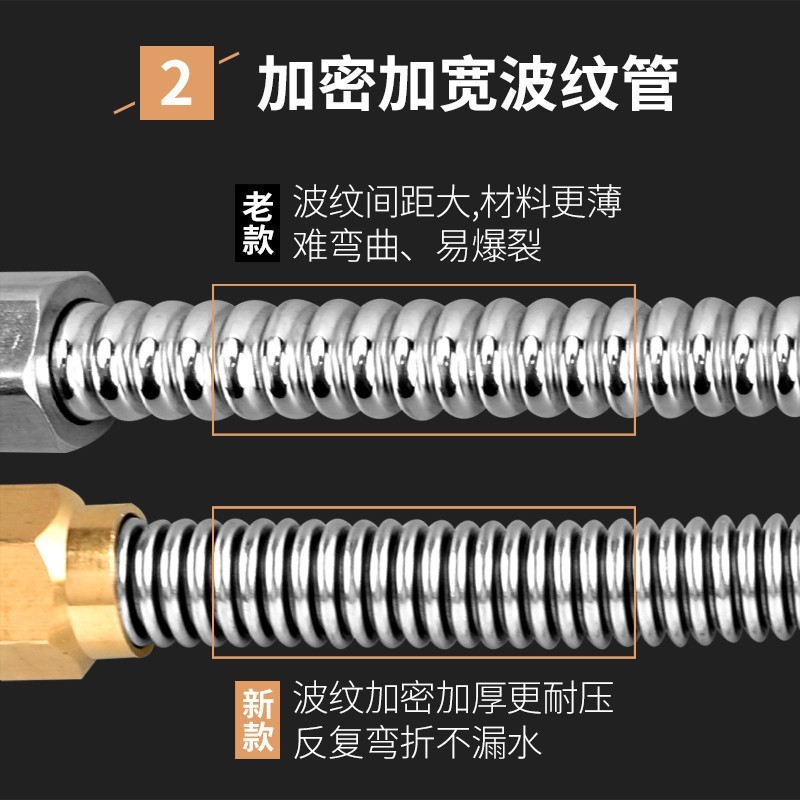 2 加密加宽波纹管

老款
波纹间距大,材料更薄
难弯曲、易爆裂

新款
波纹加密加厚更耐压
反复弯折不漏水