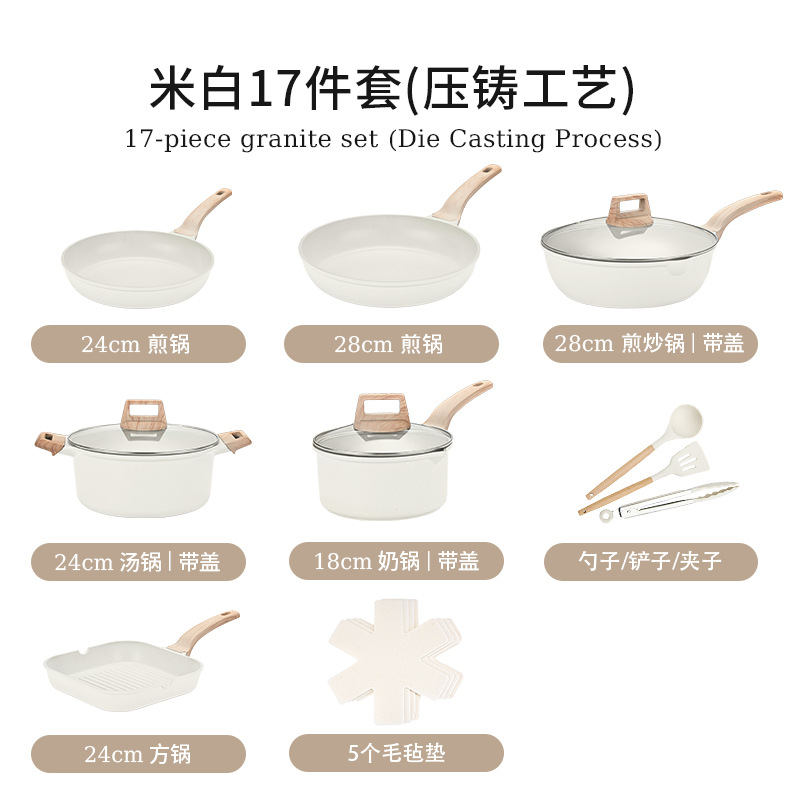 米白17件套(压铸工艺)
17-piece granite set (Die Casting Process)

24cm 煎锅

28cm 煎锅

28cm 煎炒锅 | 带盖

24cm 汤锅 | 带盖

18cm 奶锅 | 带盖

勺子/铲子/夹子

24cm 方锅

5个毛毡垫