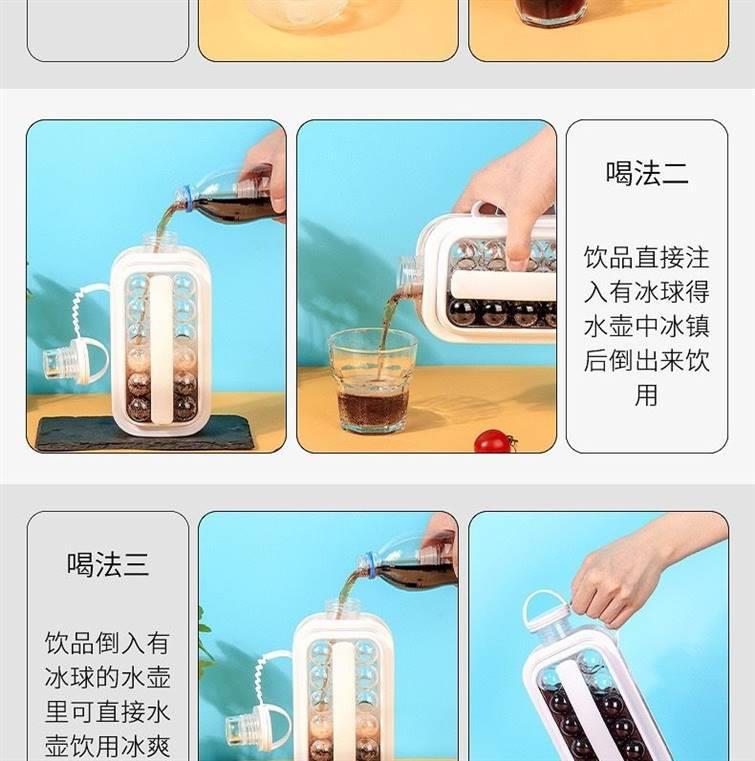 喝法二

饮品直接注入有冰球得水壶中冰镇后倒出来饮用

喝法三

饮品倒入有冰球的水壶里可直接水壶饮用冰爽