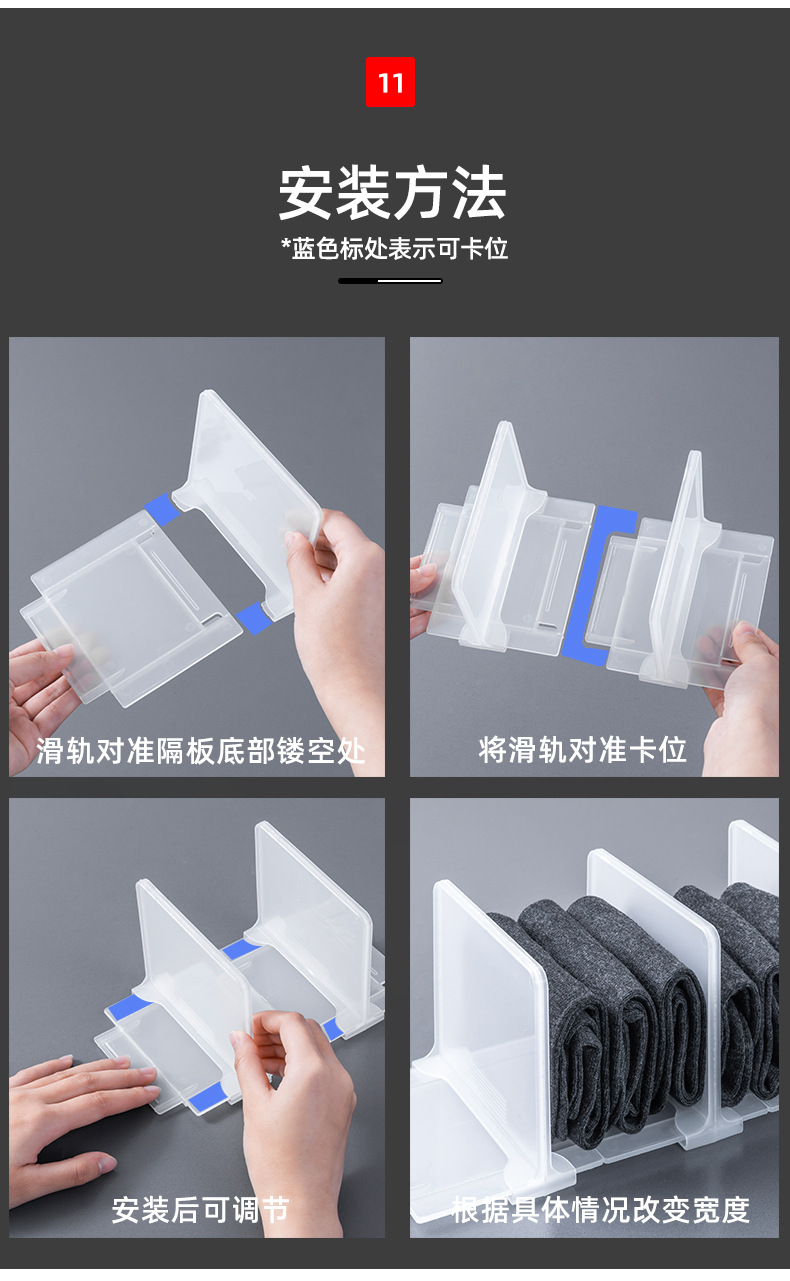 11

安装方法

*蓝色标处表示可卡位

滑轨对准隔板底部镂空处

将滑轨对准卡位

安装后可调节

根据具体情况改变宽度