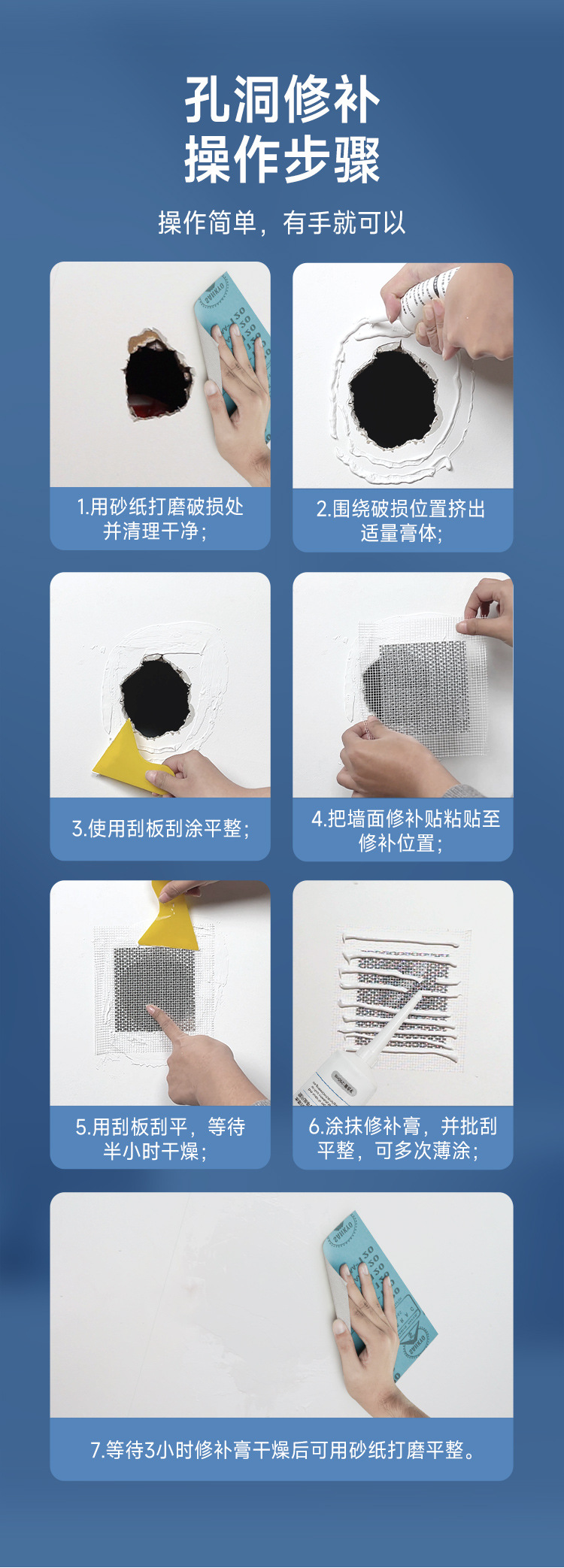 孔洞修补
操作步骤

操作简单，有手就可以

1.用砂纸打磨破损处并清理干净；

2.围绕破损位置挤出适量膏体；

3.使用刮板刮涂平整；

4.把墙面修补贴粘贴至修补位置；

5.用刮板刮平，等待半小时干燥；

6.涂抹修补膏，并批刮平整，可多次薄涂；

7.等待3小时修补膏干燥后可用砂纸打磨平整。