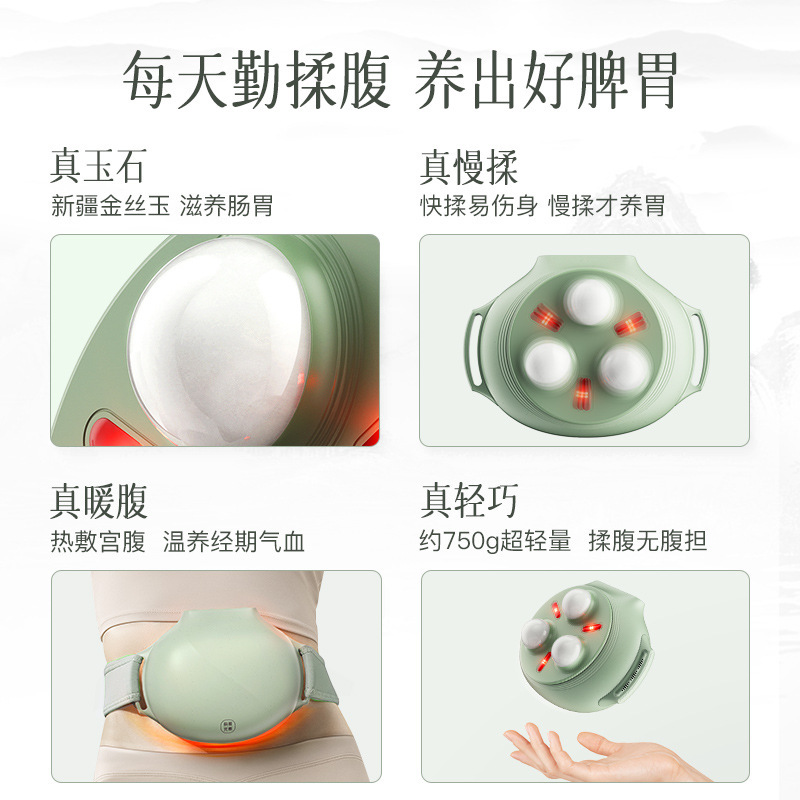 每天勤揉腹 养出好脾胃

真玉石
新疆金丝玉 滋养肠胃

真慢揉
快揉易伤身 慢揉才养胃

真暖腹
热敷宫腹 温养经期气血

真轻巧
约750g超轻量 揉腹无腹担