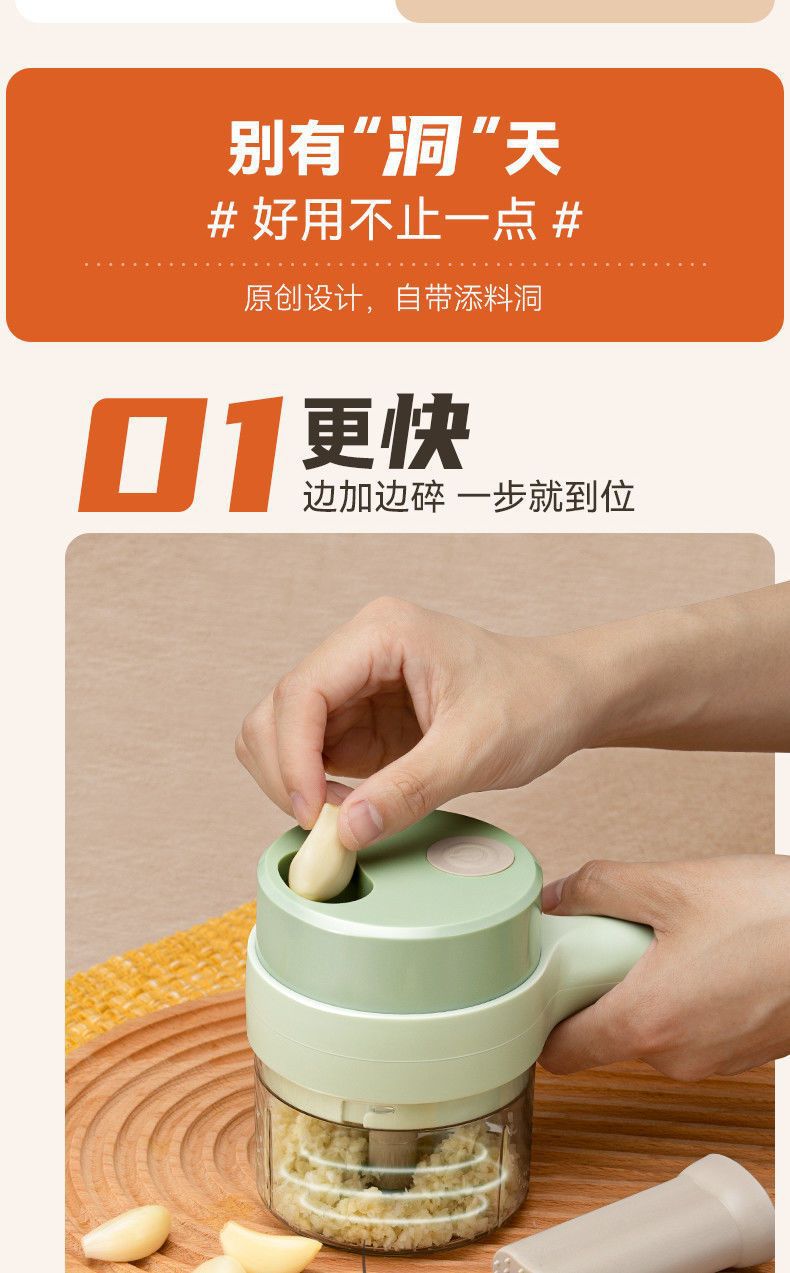 别有“洞”天

# 好用不止一点 #

原创设计，自带添料洞

01 更快

边加边碎 一步就到位