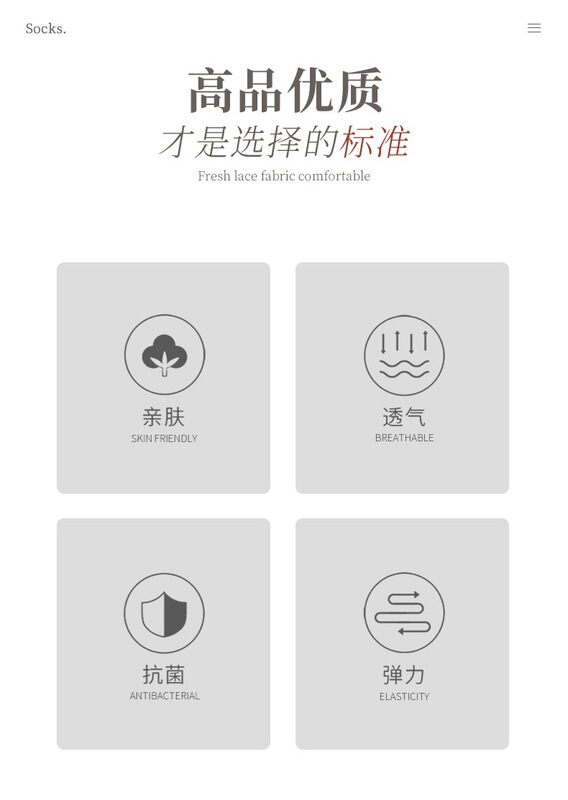 Socks.

高品优质

才是选择的标准

Fresh lace fabric comfortable

亲肤
SKIN FRIENDLY

透气
BREATHABLE

抗菌
ANTIBACTERIAL

弹力
ELASTICITY