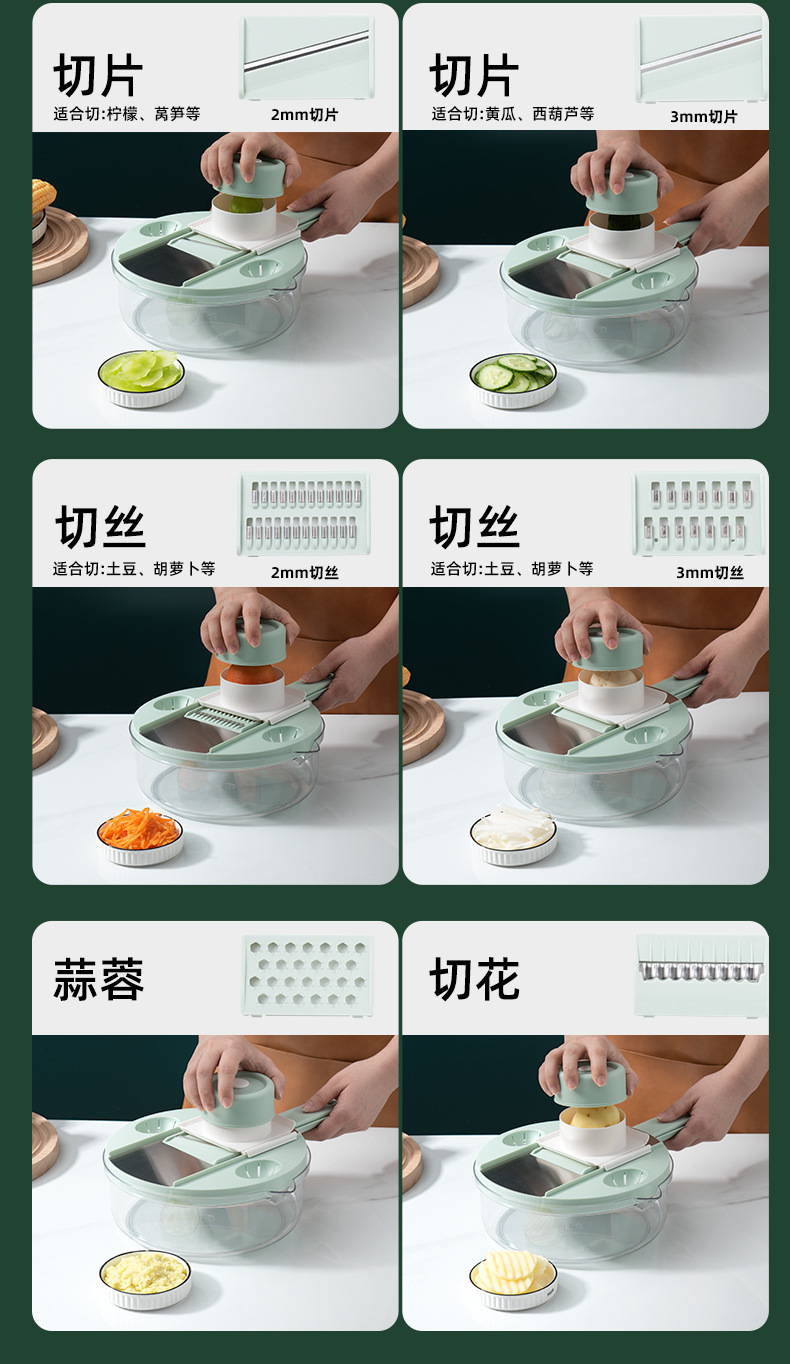 切片
适合切:柠檬、莴笋等
2mm切片

切片
适合切:黄瓜、西葫芦等
3mm切片

切丝
适合切:土豆、胡萝卜等
2mm切丝

切丝
适合切:土豆、胡萝卜等
3mm切丝

蒜蓉

切花