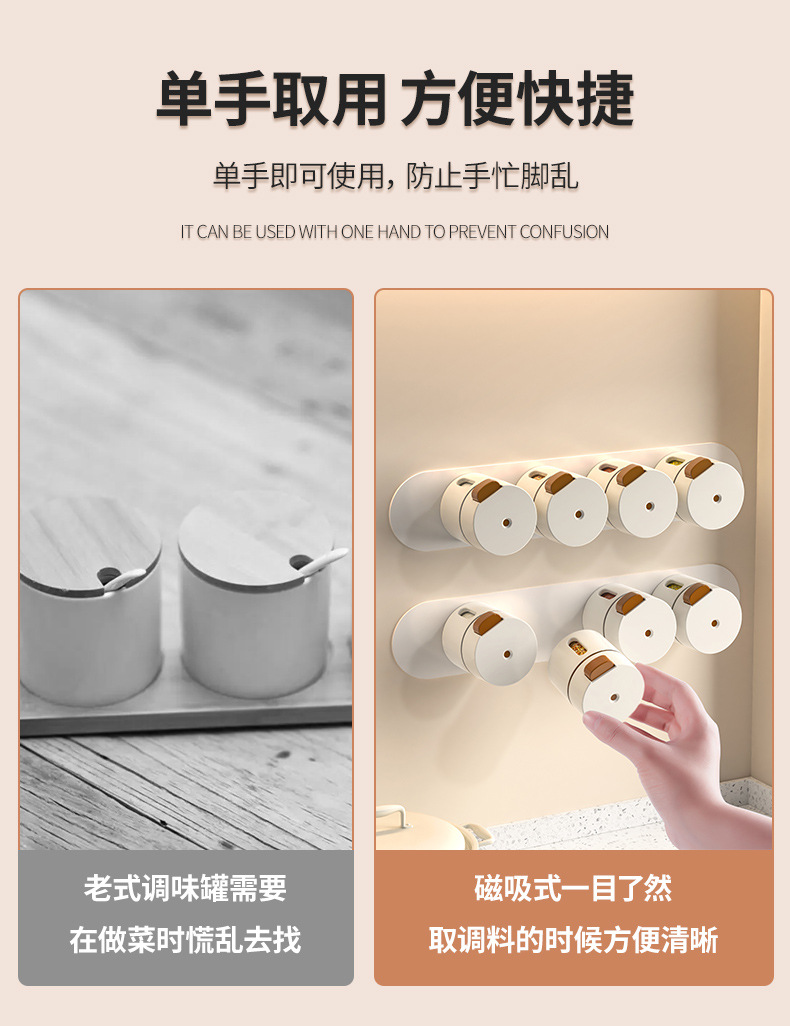 单手取用 方便快捷

单手即可使用，防止手忙脚乱

IT CAN BE USED WITH ONE HAND TO PREVENT CONFUSION

老式调味罐需要
在做菜时慌乱去找

磁吸式一目了然
取调料的时候方便清晰