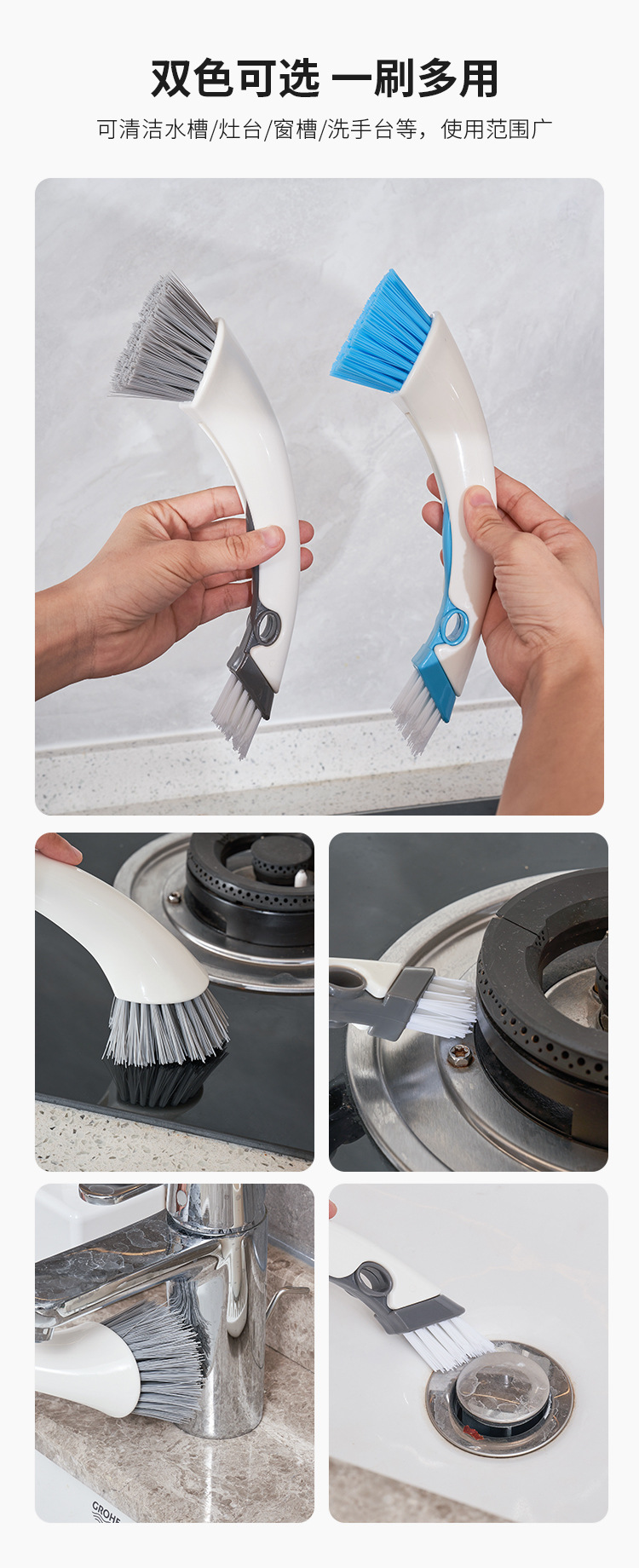 双色可选 一刷多用

可清洁水槽/灶台/窗槽/洗手台等，使用范围广

GROHE