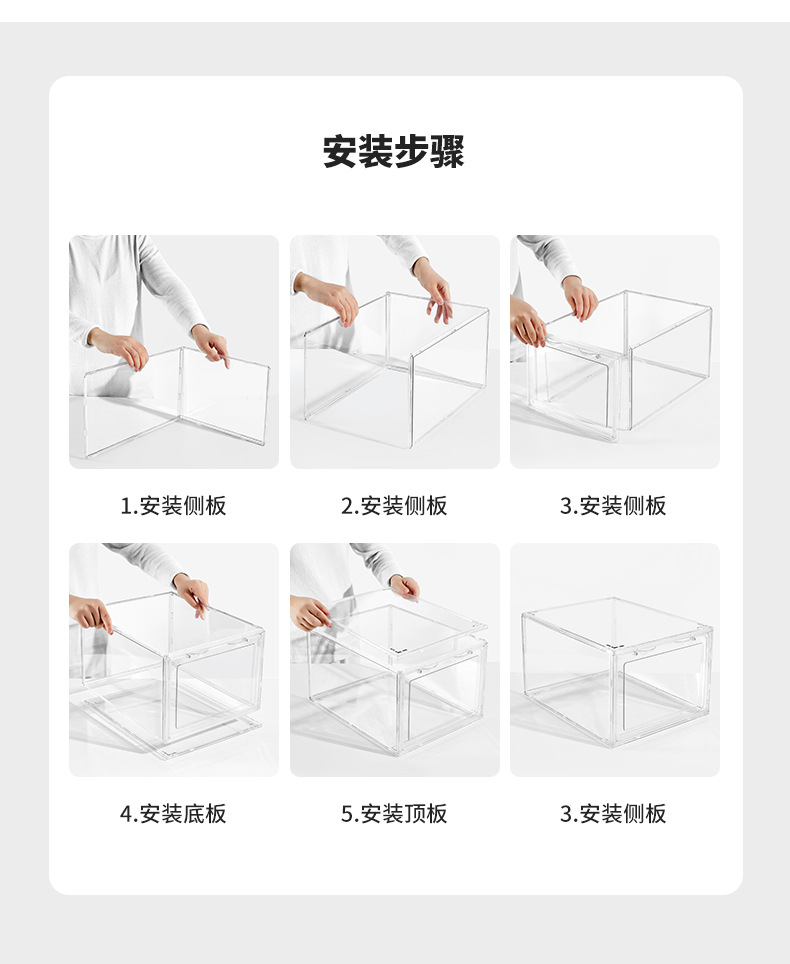 安装步骤

1.安装侧板

2.安装侧板

3.安装侧板

4.安装底板

5.安装顶板

3.安装侧板