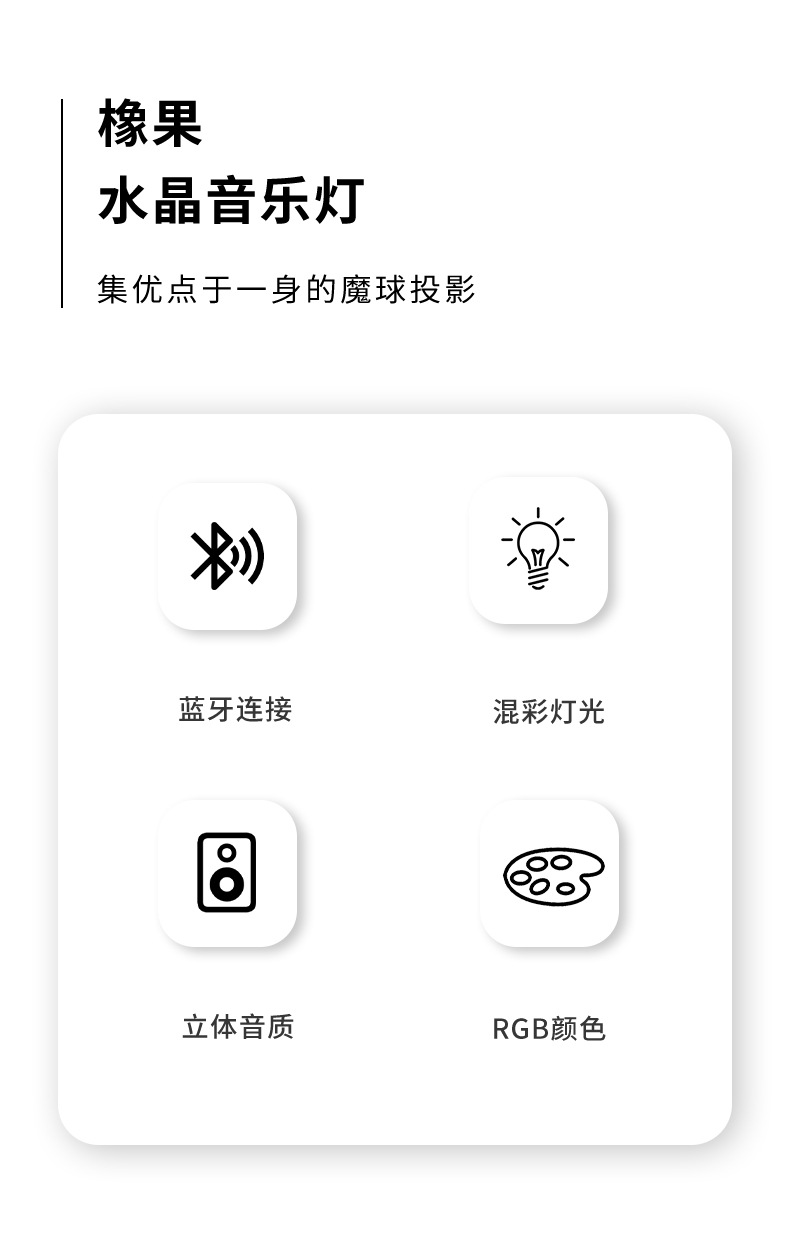 橡果
水晶音乐灯

集优点于一身的魔球投影

蓝牙连接

混彩灯光

立体音质

RGB颜色