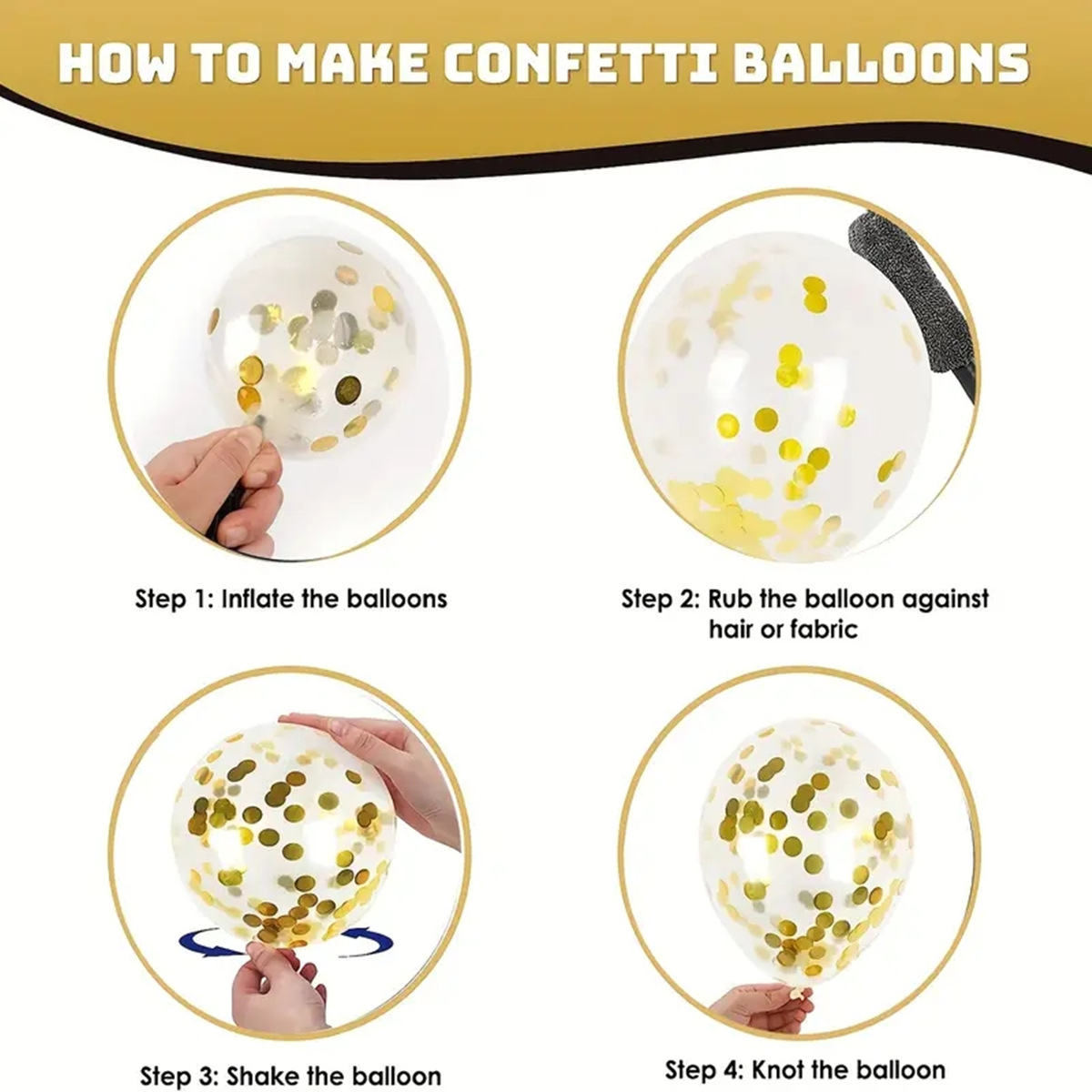 HOW TO MAKE CONFETTI BALLOONS

Step 1: Inflate the balloons

Step 2: Rub the balloon against hair or fabric

Step 3: Shake the balloon

Step 4: Knot the balloon