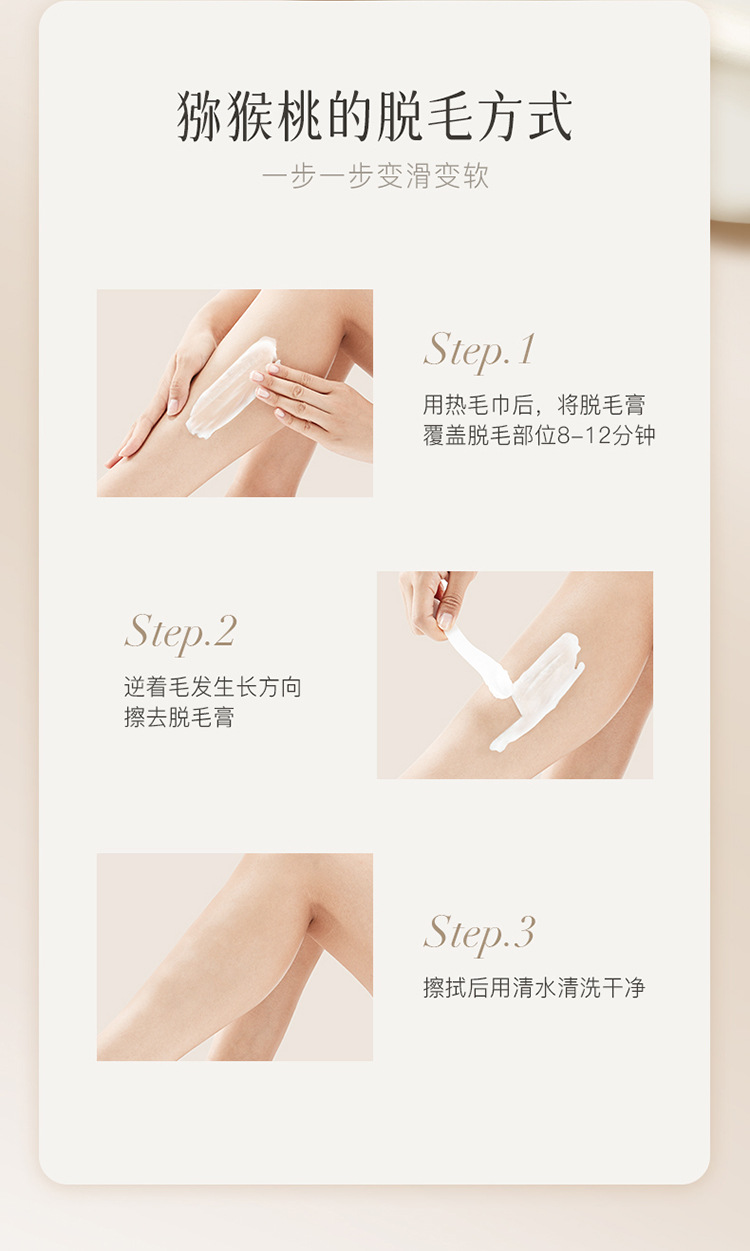 猕猴桃的脱毛方式

一步一步变滑变软

Step.1

用热毛巾后，将脱毛膏覆盖脱毛部位8-12分钟

Step.2

逆着毛发生长方向擦去脱毛膏

Step.3

擦拭后用清水清洗干净