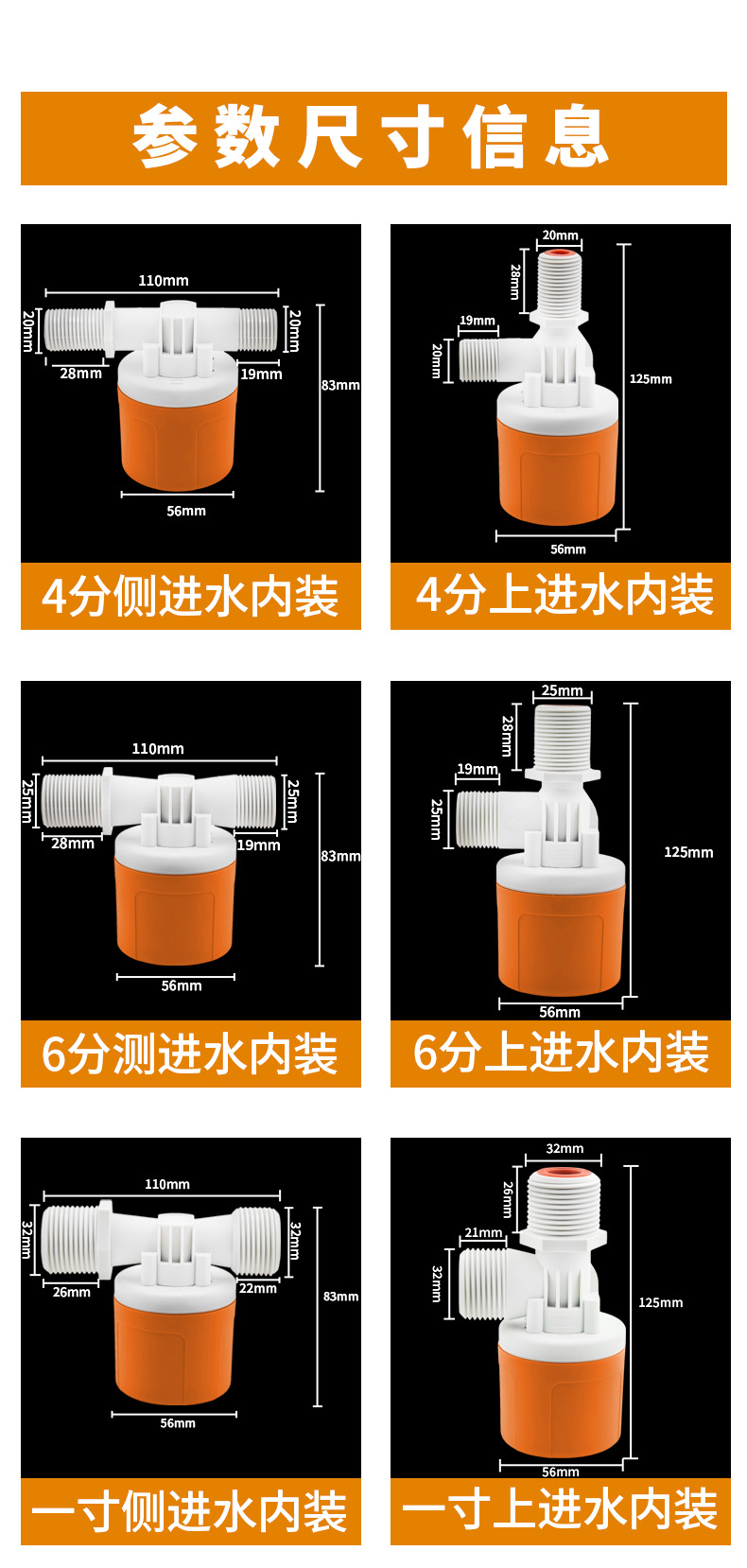 参数尺寸信息

110mm
20mm
20mm
28mm
19mm
83mm
56mm
4分侧进水内装

20mm
28mm
19mm
20mm
125mm
56mm
4分上进水内装

110mm
25mm
25mm
28mm
19mm
83mm
56mm
6分测进水内装

25mm
28mm
19mm
25mm
125mm
56mm
6分上进水内装

110mm
32mm
32mm
26mm
22mm
83mm
56mm
一寸侧进水内装

32mm
26mm
21mm
32mm
125mm
56mm
一寸上进水内装