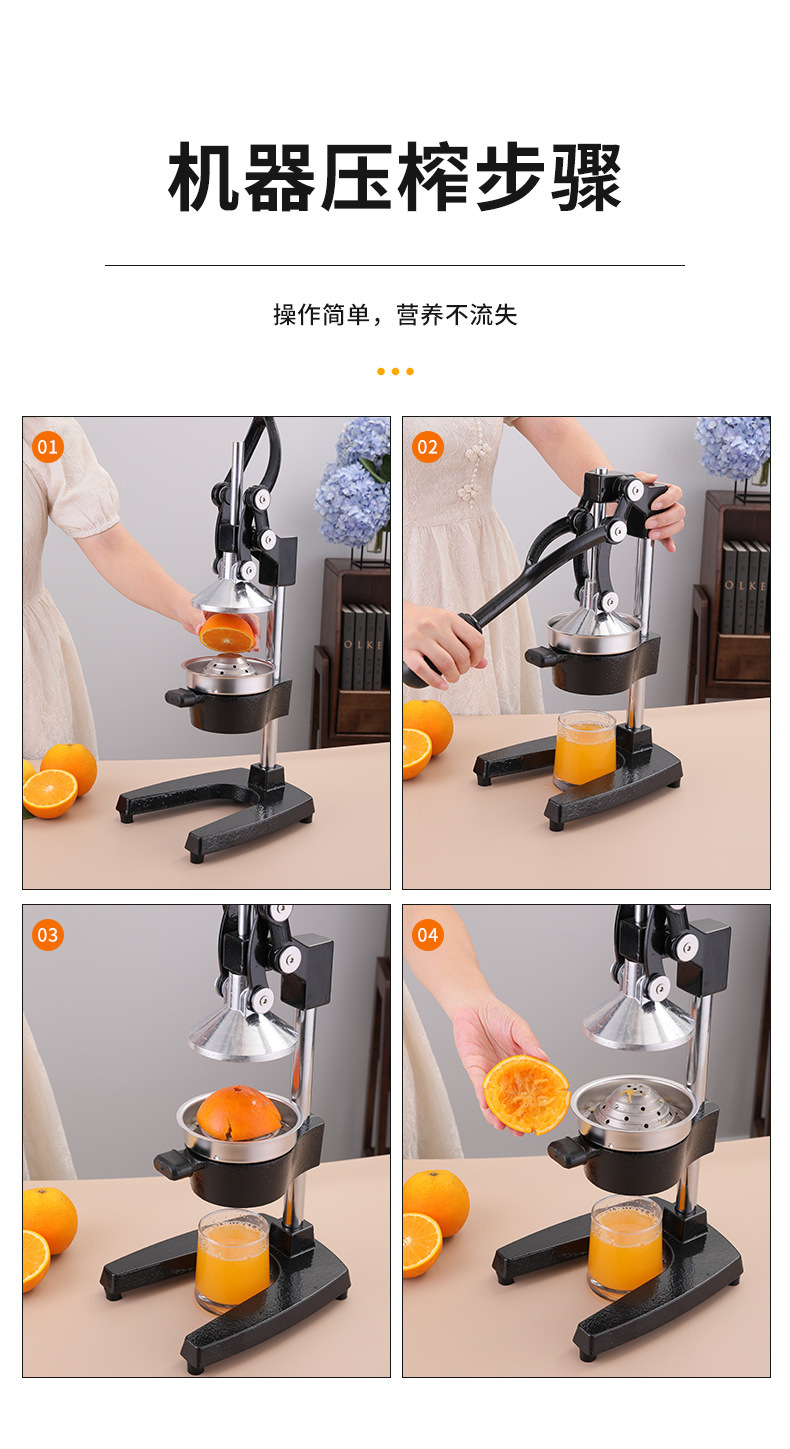 机器压榨步骤

操作简单，营养不流失

01

OLKE

02

OLKE

03

04