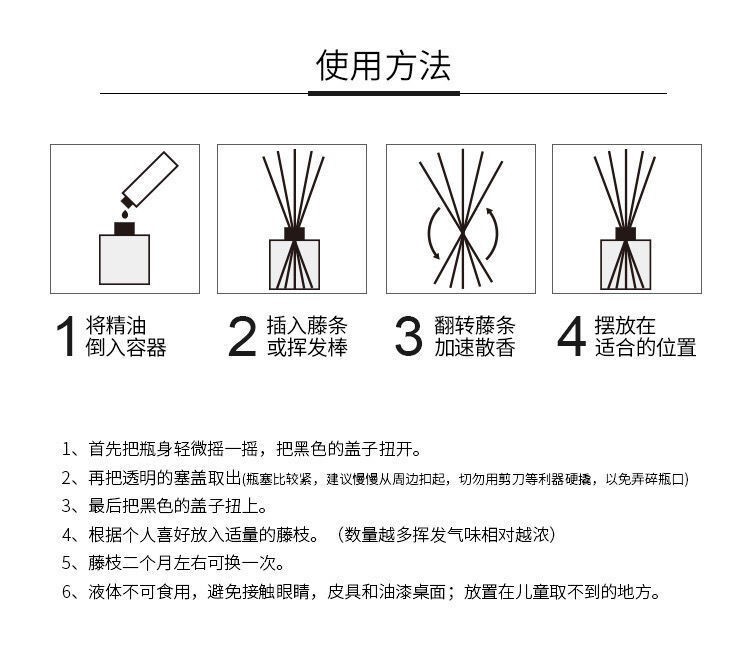 使用方法

1 将精油倒入容器

2 插入藤条或挥发棒

3 翻转藤条加速散香

4 摆放在适合的位置

1、首先把瓶身轻微摇一摇，把黑色的盖子扭开。
2、再把透明的塞盖取出(瓶塞比较紧，建议慢慢从周边扣起，切勿用剪刀等利器硬撬，以免弄碎瓶口)
3、最后把黑色的盖子扭上。
4、根据个人喜好放入适量的藤枝。（数量越多挥发气味相对越浓）
5、藤枝二个月左右可换一次。
6、液体不可食用，避免接触眼睛，皮具和油漆桌面；放置在儿童取不到的地方。