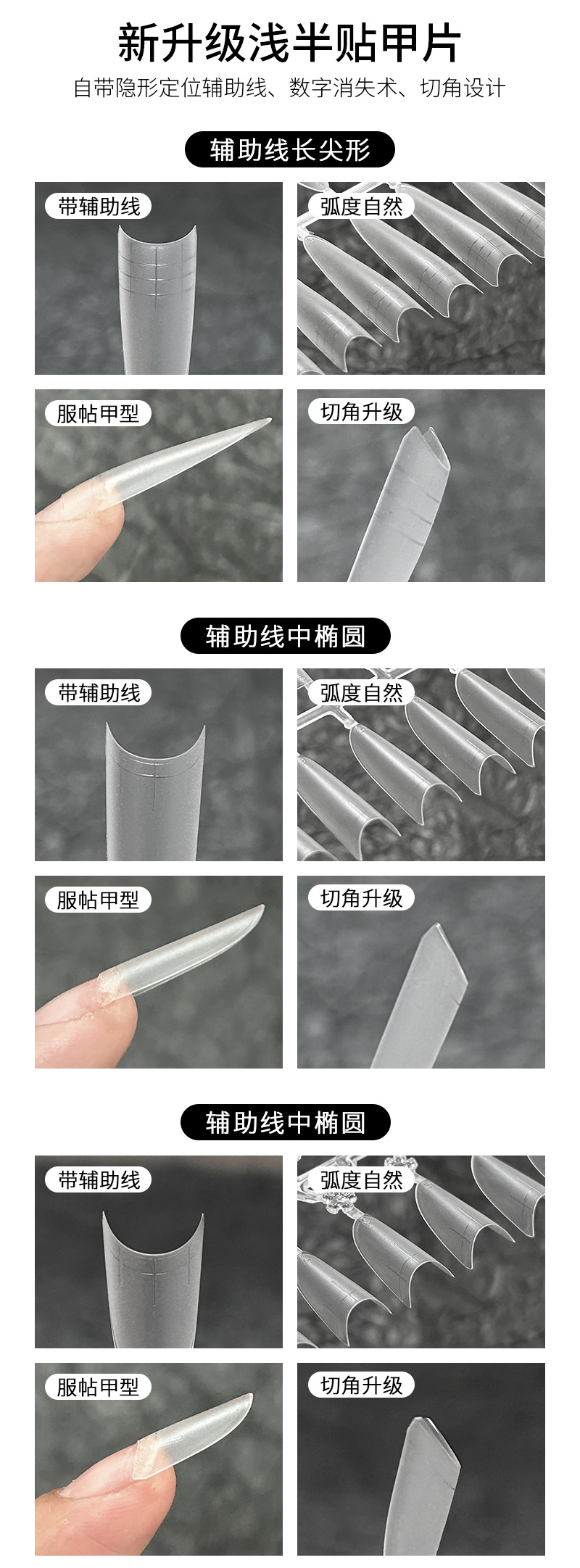 新升级浅半贴甲片

自带隐形定位辅助线、数字消失术、切角设计

辅助线长尖形

带辅助线

弧度自然

服帖甲型

切角升级

辅助线中椭圆

带辅助线

弧度自然

服帖甲型

切角升级

辅助线中椭圆

带辅助线

弧度自然

服帖甲型

切角升级