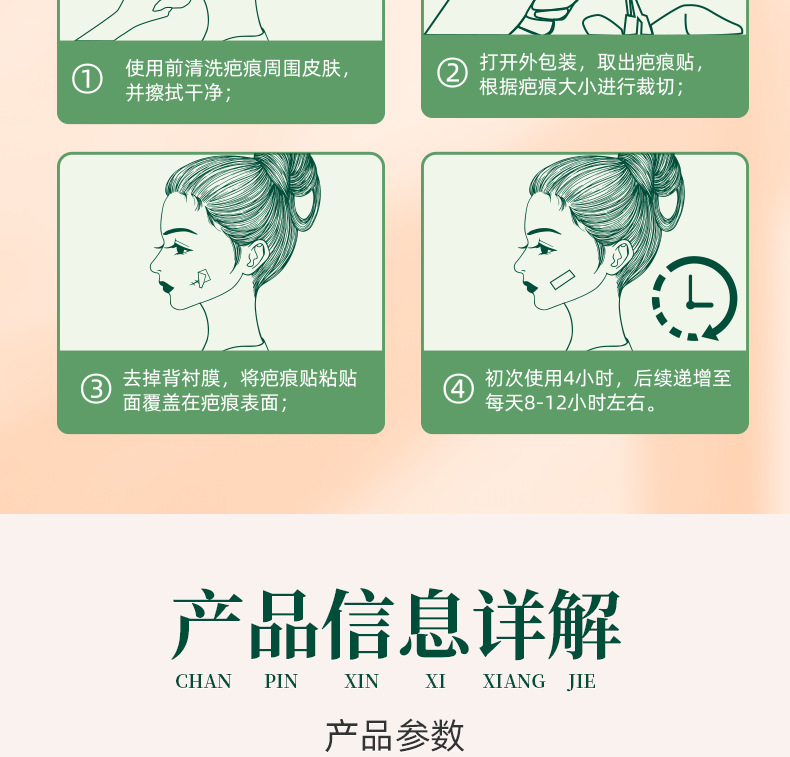 ① 使用前清洗疤痕周围皮肤，并擦拭干净；

② 打开外包装，取出疤痕贴，根据疤痕大小进行裁切；

③ 去掉背衬膜，将疤痕贴粘贴面覆盖在疤痕表面；

④ 初次使用4小时，后续递增至每天8-12小时左右。

产品信息详解

CHAN PIN XIN XI XIANG JIE

产品参数