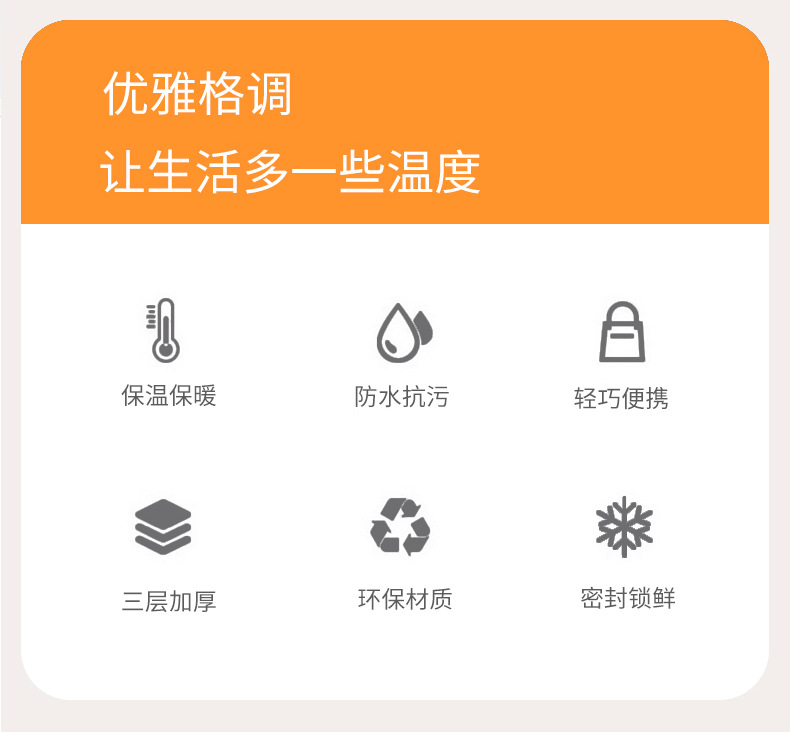 优雅格调
让生活多一些温度

保温保暖

防水抗污

轻巧便携

三层加厚

环保材质

密封锁鲜