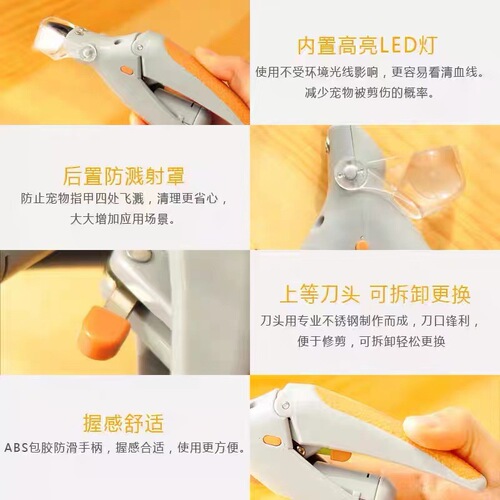 内置高亮LED灯
使用不受环境光线影响，更容易看清血线。
减少宠物被剪伤的概率。

后置防溅射罩
防止宠物指甲四处飞溅，清理更省心，
大大增加应用场景。

上等刀头 可拆卸更换
刀头用专业不锈钢制作而成，刀口锋利，
便于修剪，可拆卸轻松更换

握感舒适
ABS包胶防滑手柄，握感合适，使用更方便。