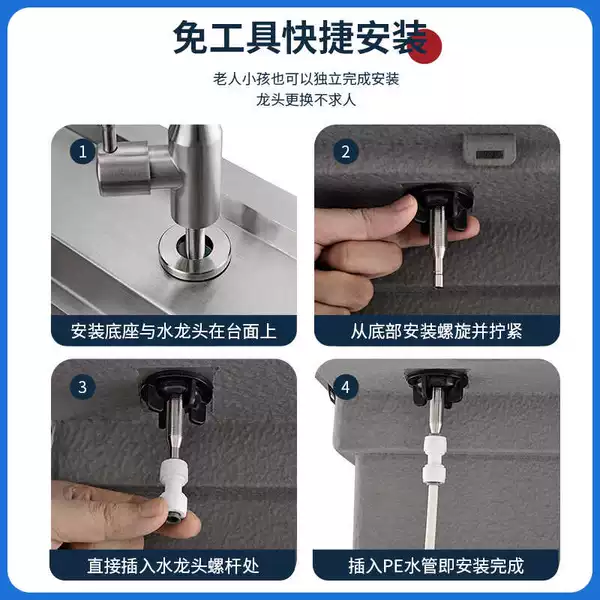 免工具快捷安装

老人小孩也可以独立完成安装
龙头更换不求人

1

安装底座与水龙头在台面上

2

从底部安装螺旋并拧紧

3

直接插入水龙头螺杆处

4

插入PE水管即安装完成