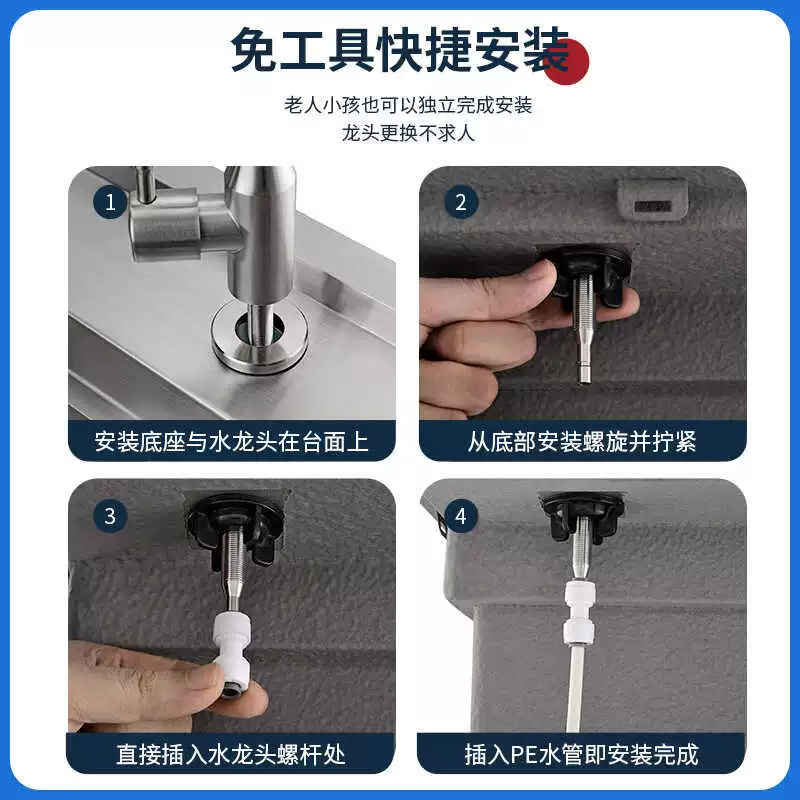 免工具快捷安装

老人小孩也可以独立完成安装
龙头更换不求人

1
安装底座与水龙头在台面上

2
从底部安装螺旋并拧紧

3
直接插入水龙头螺杆处

4
插入PE水管即安装完成