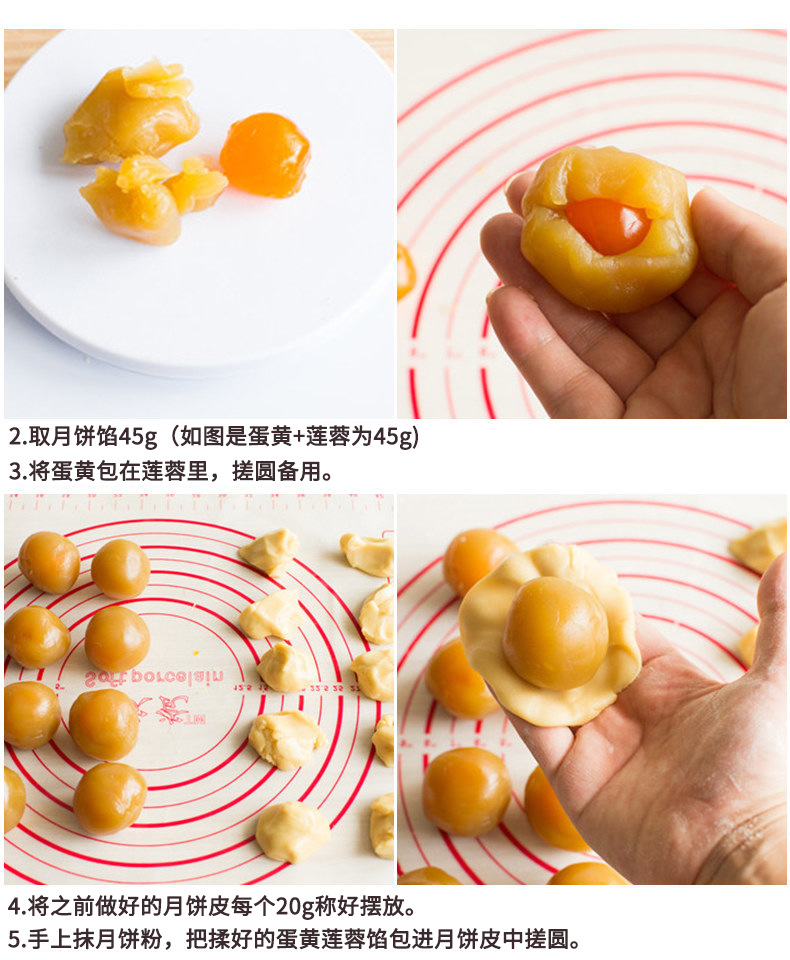 2.取月饼馅45g（如图是蛋黄+莲蓉为45g）
3.将蛋黄包在莲蓉里，搓圆备用。

Soft porcelain

4.将之前做好的月饼皮每个20g称好摆放。
5.手上抹月饼粉，把揉好的蛋黄莲蓉馅包进月饼皮中搓圆。