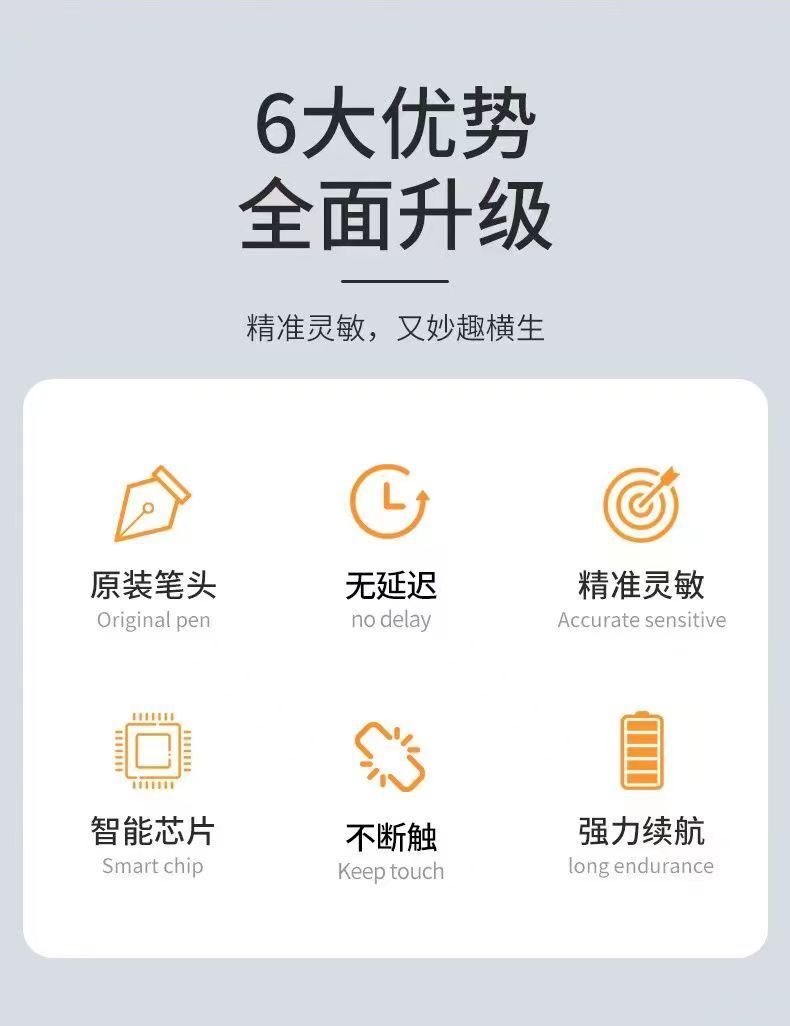 6大优势
全面升级

精准灵敏，又妙趣横生

原装笔头
Original pen

无延迟
no delay

精准灵敏
Accurate sensitive

智能芯片
Smart chip

不断触
Keep touch

强力续航
long endurance