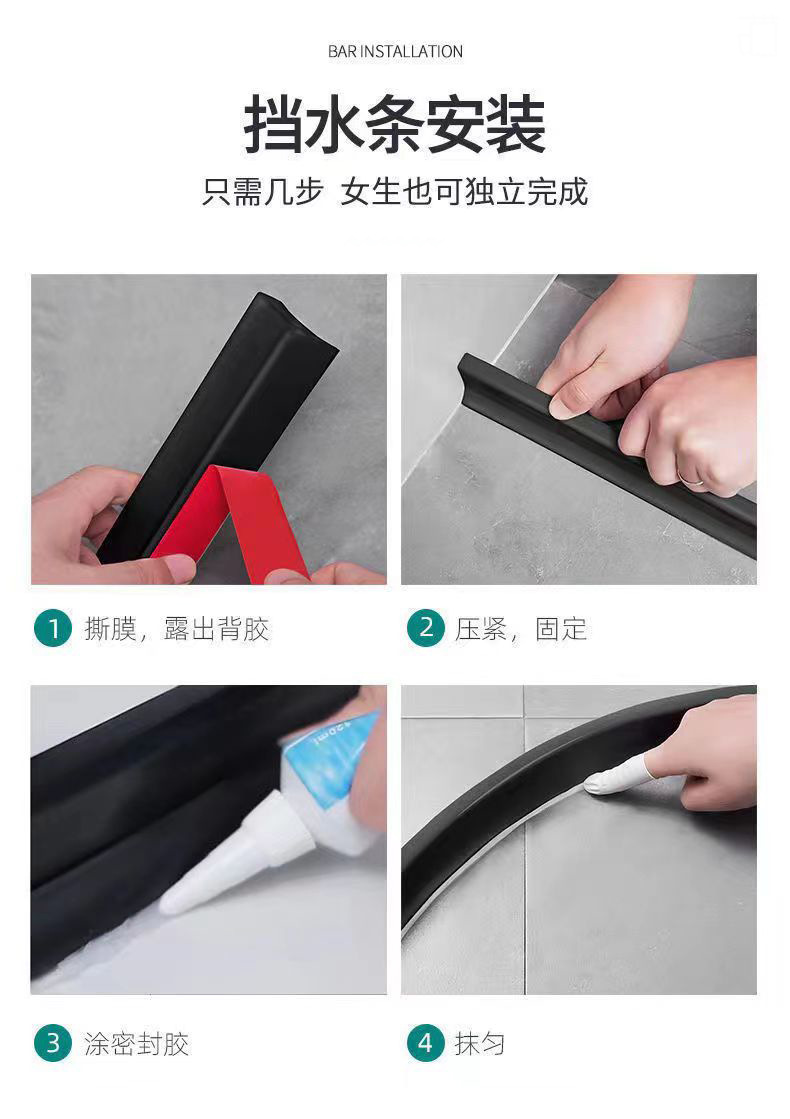 BAR INSTALLATION

挡水条安装

只需几步 女生也可独立完成

1 撕膜，露出背胶

2 压紧，固定

3 涂密封胶

4 抹匀