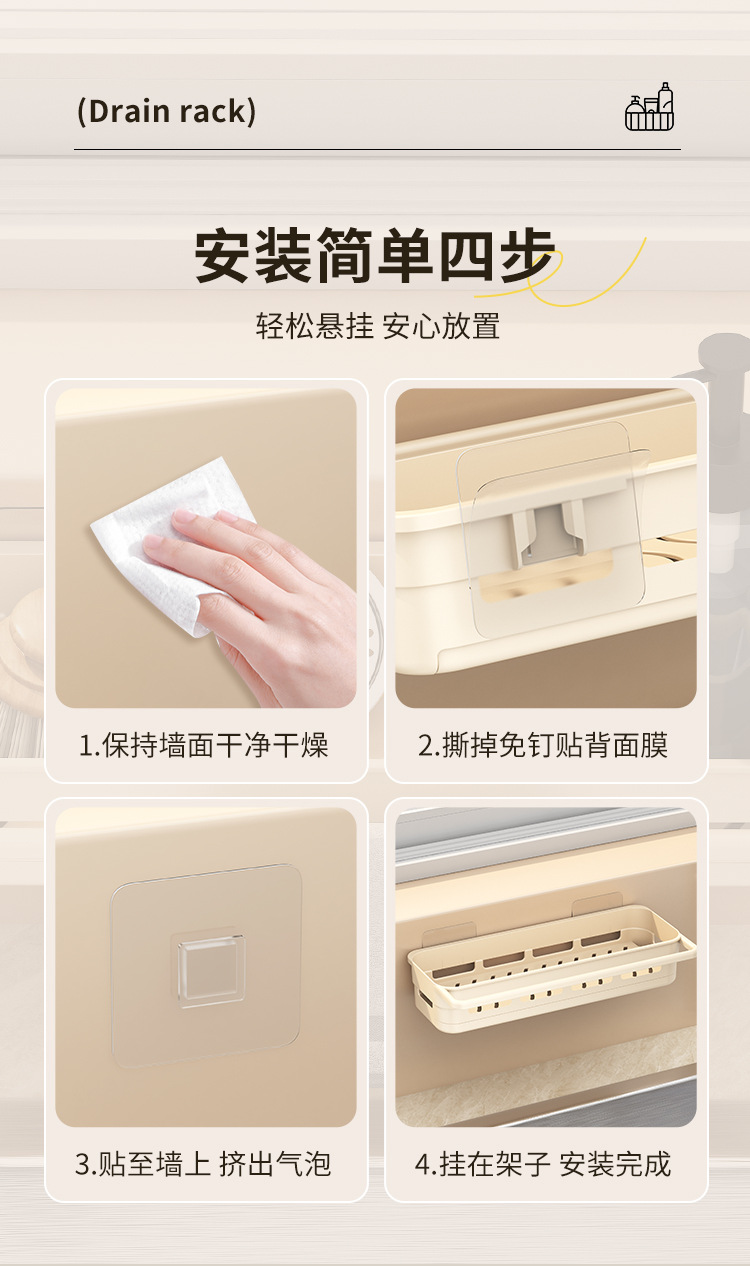 (Drain rack)

安装简单四步

轻松悬挂 安心放置

1.保持墙面干净干燥

2.撕掉免钉贴背面膜

3.贴至墙上 挤出气泡

4.挂在架子 安装完成