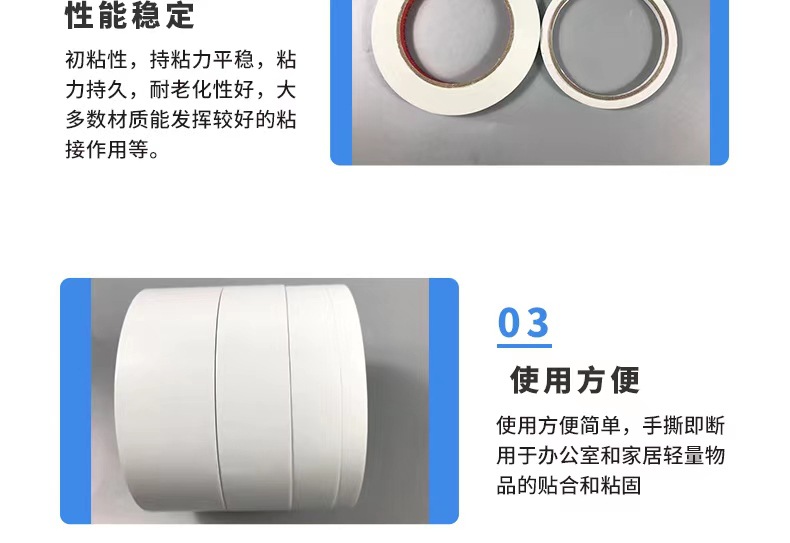 性能稳定

初粘性，持粘力平稳，粘力持久，耐老化性好，大多数材质能发挥较好的粘接作用等。

03

使用方便

使用方便简单，手撕即断用于办公室和家居轻量物品的贴合和粘固