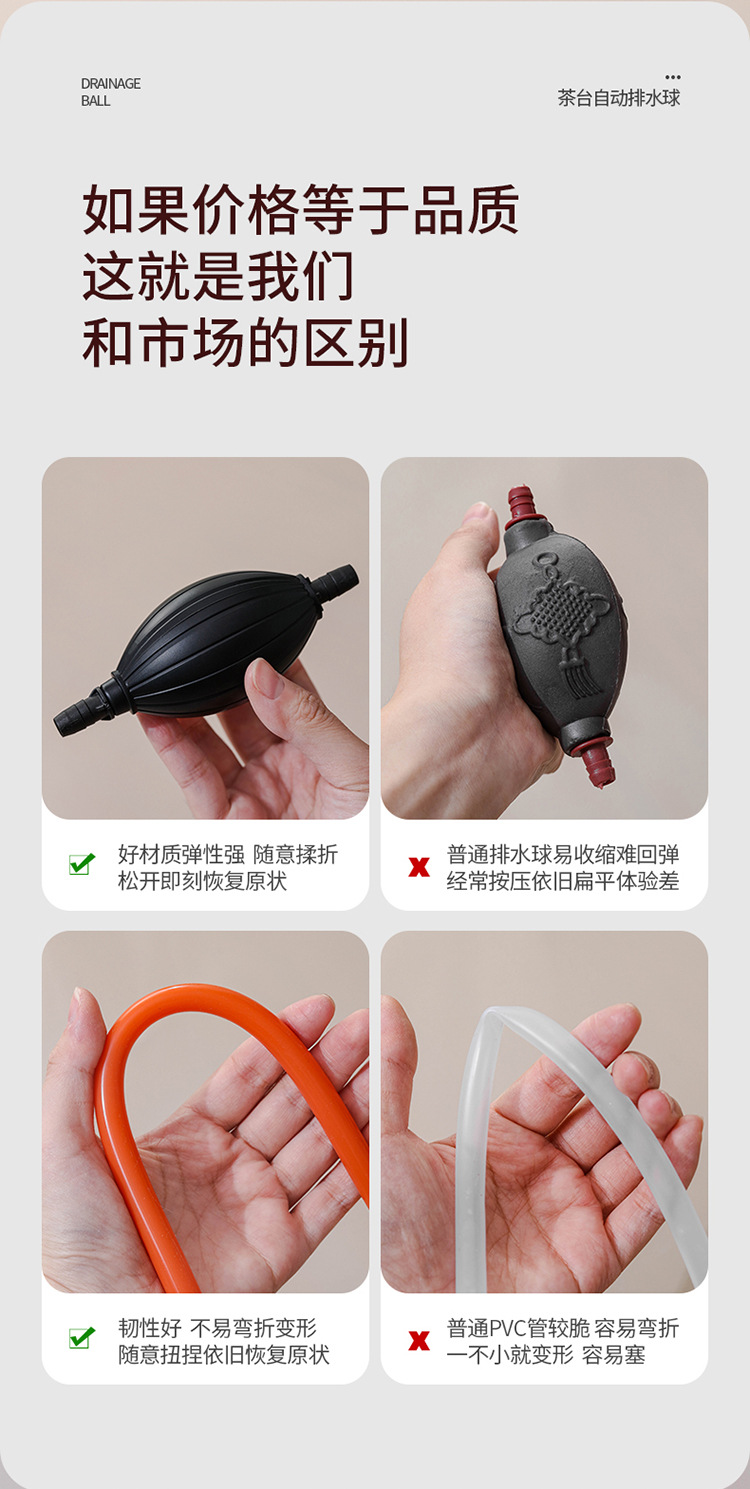 DRAINAGE
BALL

茶台自动排水球

如果价格等于品质
这就是我们
和市场的区别

好材质弹性强 随意揉折
松开即刻恢复原状

普通排水球易收缩难回弹
经常按压依旧扁平体验差

韧性好 不易弯折变形
随意扭捏依旧恢复原状

普通PVC管较脆 容易弯折
一不小就变形 容易塞