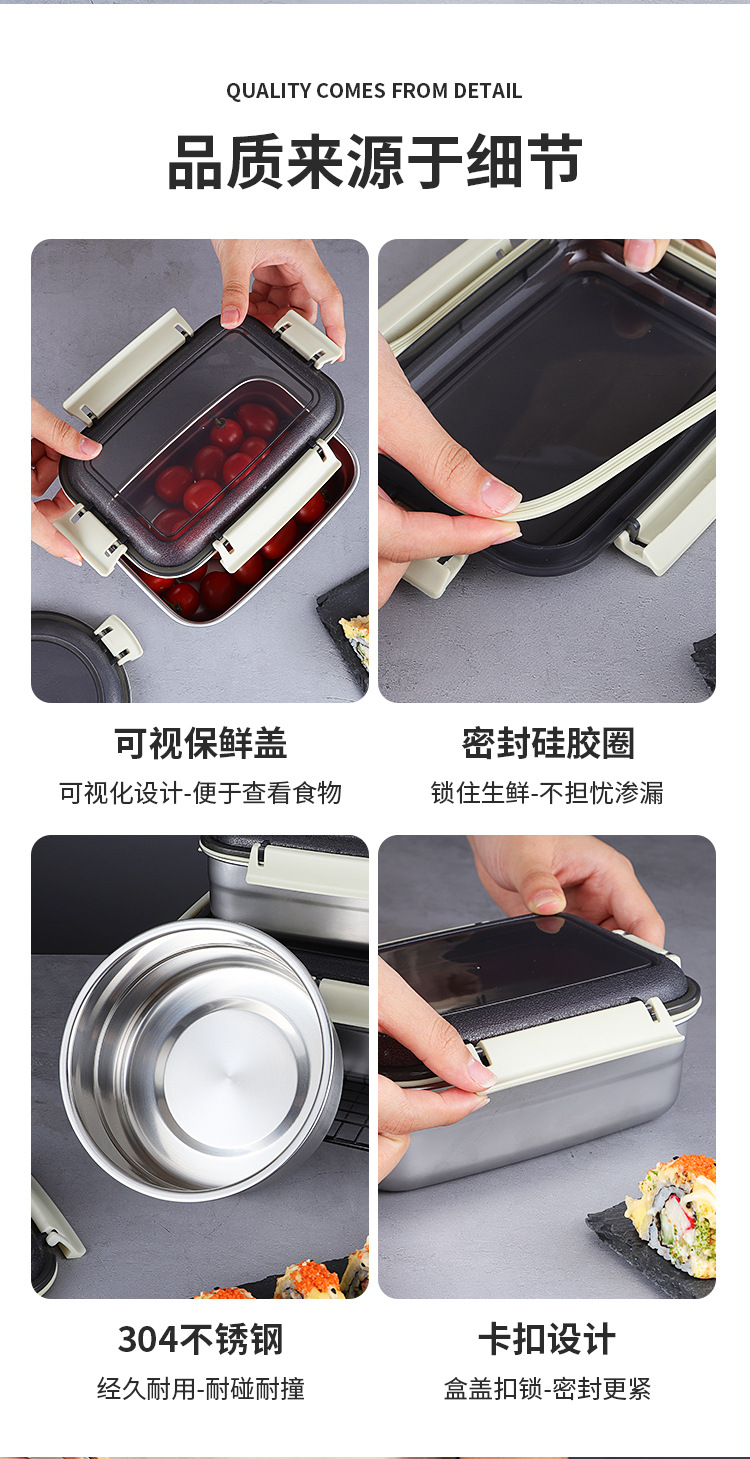 QUALITY COMES FROM DETAIL

品质来源于细节

可视保鲜盖

可视化设计-便于查看食物

密封硅胶圈

锁住生鲜-不担忧渗漏

304不锈钢

经久耐用-耐碰耐撞

卡扣设计

盒盖扣锁-密封更紧