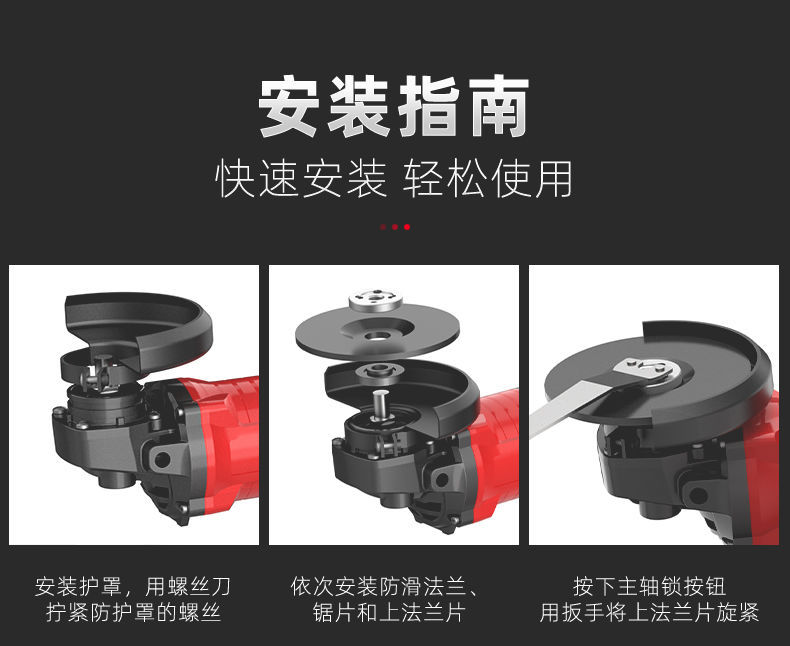 安装指南
快速安装 轻松使用

安装护罩，用螺丝刀拧紧防护罩的螺丝

依次安装防滑法兰、锯片和上法兰片

按下主轴锁按钮
用扳手将上法兰片旋紧