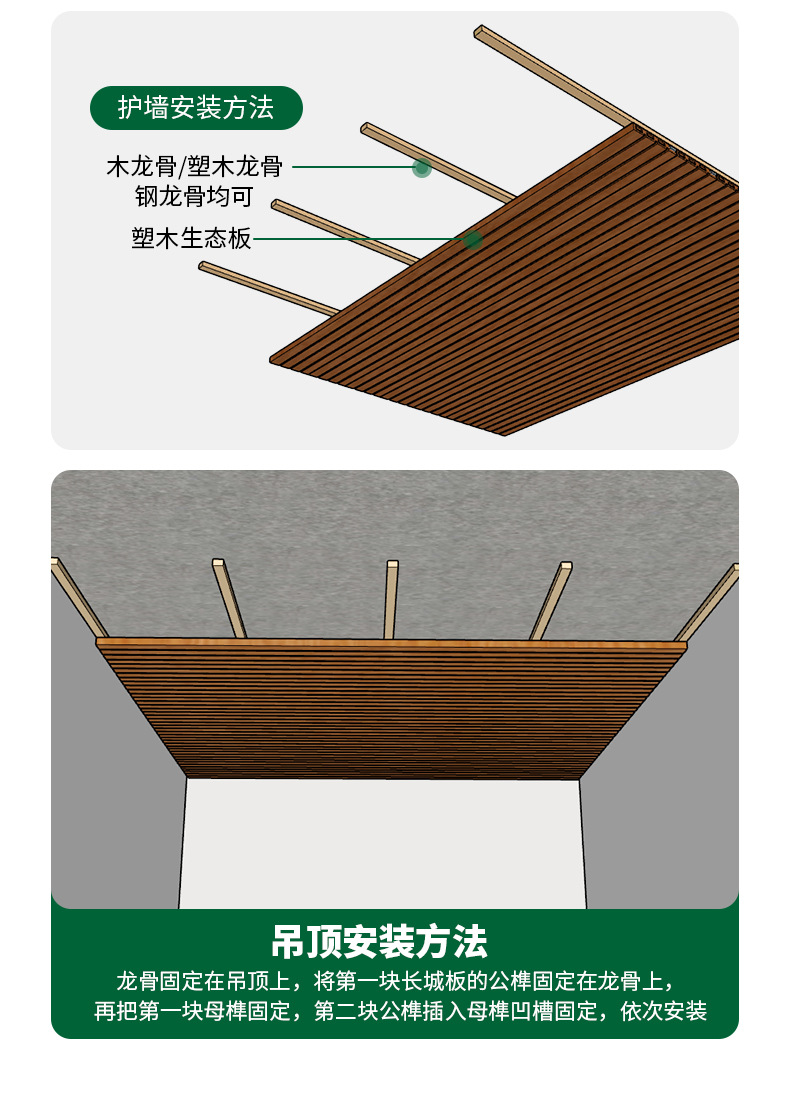 护墙安装方法

木龙骨/塑木龙骨
钢龙骨均可

塑木生态板

吊顶安装方法

龙骨固定在吊顶上，将第一块长城板的公榫固定在龙骨上，再把第一块母榫固定，第二块公榫插入母榫凹槽固定，依次安装