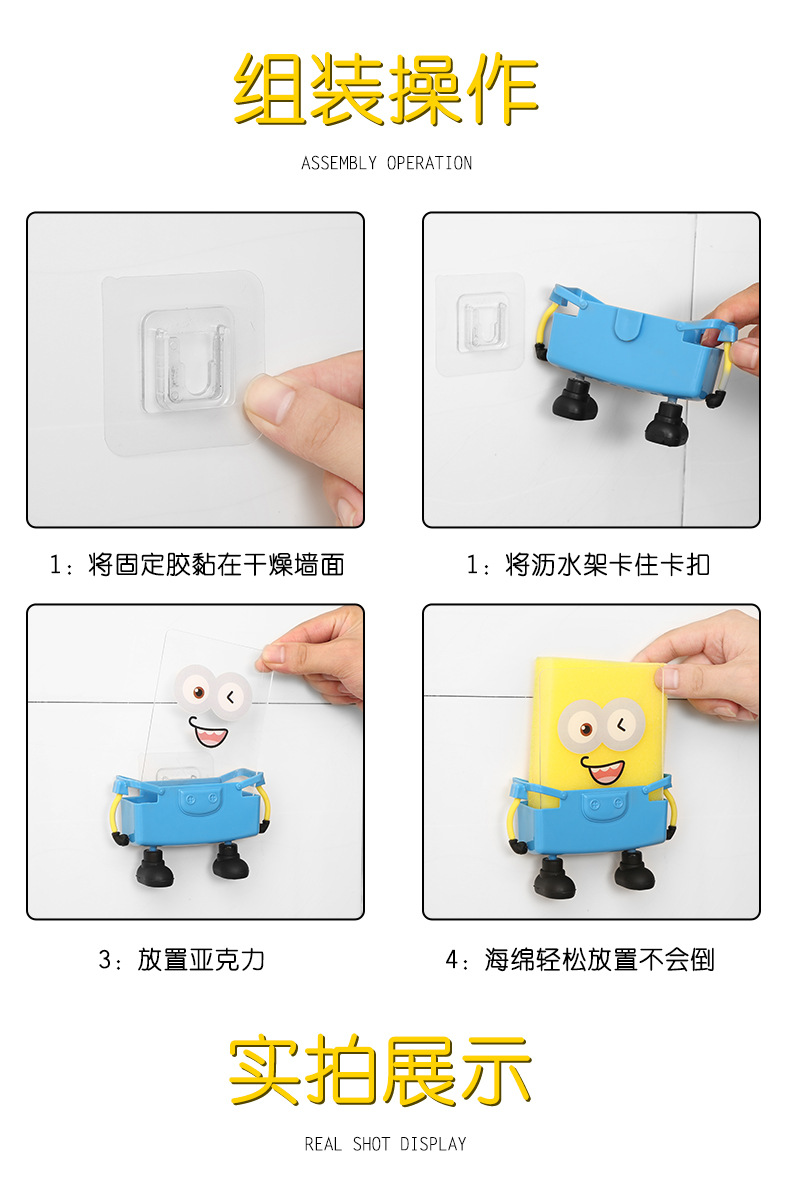 组装操作

ASSEMBLY OPERATION

1：将固定胶黏在干燥墙面

1：将沥水架卡住卡扣

3：放置亚克力

4：海绵轻松放置不会倒

实拍展示

REAL SHOT DISPLAY