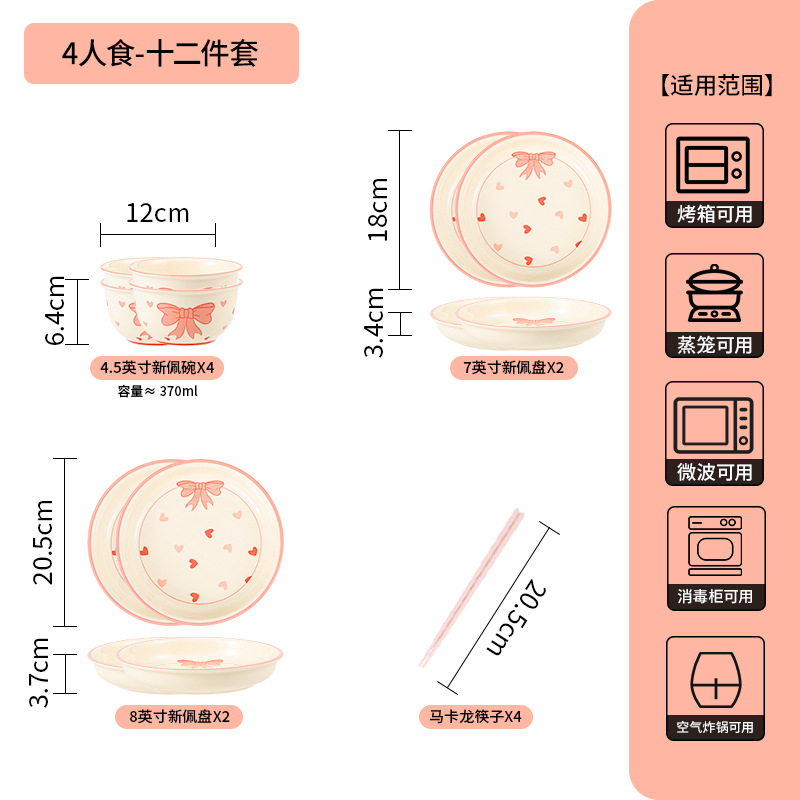 4人食-十二件套

12cm

6.4cm

4.5英寸新佩碗X4

容量≈ 370ml

18cm

3.4cm

7英寸新佩盘X2

20.5cm

3.7cm

8英寸新佩盘X2

20.5cm

马卡龙筷子X4

【适用范围】

烤箱可用

蒸笼可用

微波可用

消毒柜可用

空气炸锅可用