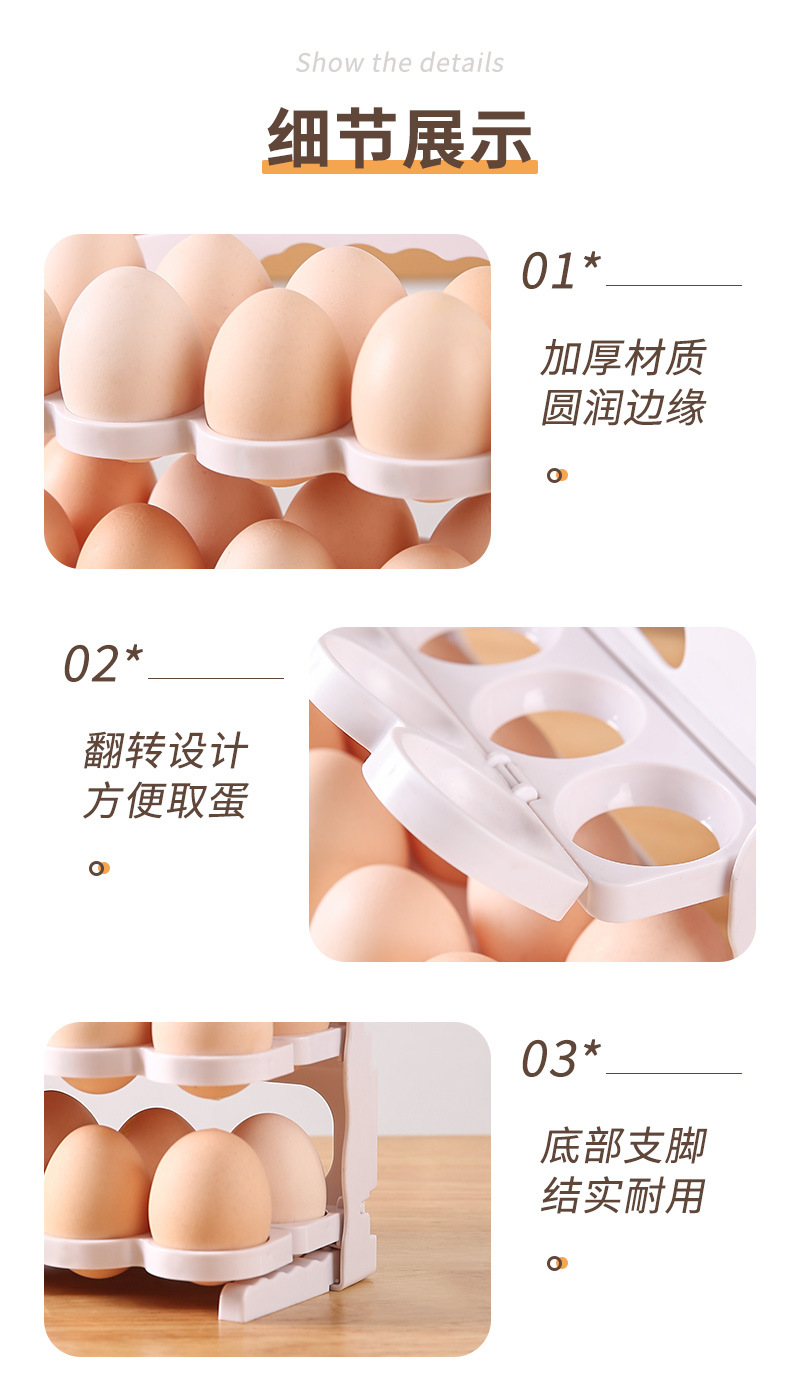 Show the details

细节展示

01*

加厚材质
圆润边缘

02*

翻转设计
方便取蛋

03*

底部支脚
结实耐用