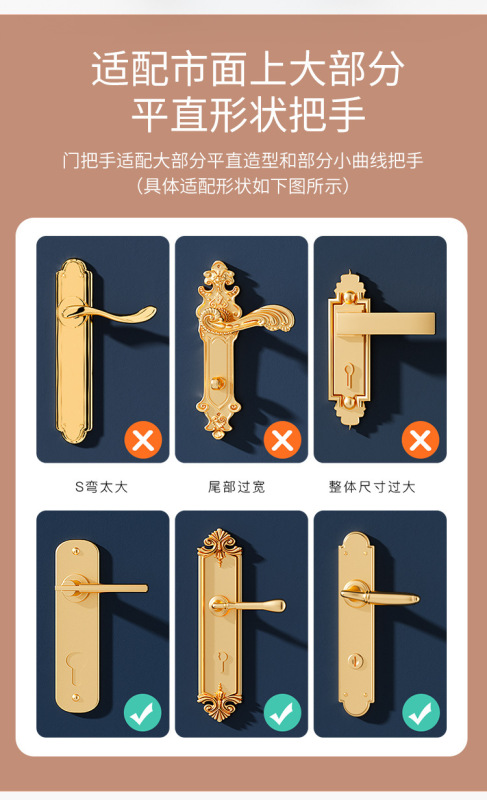 适配市面上大部分
平直形状把手

门把手适配大部分平直造型和部分小曲线把手
（具体适配形状如下图所示）

S弯太大

尾部过宽

整体尺寸过大