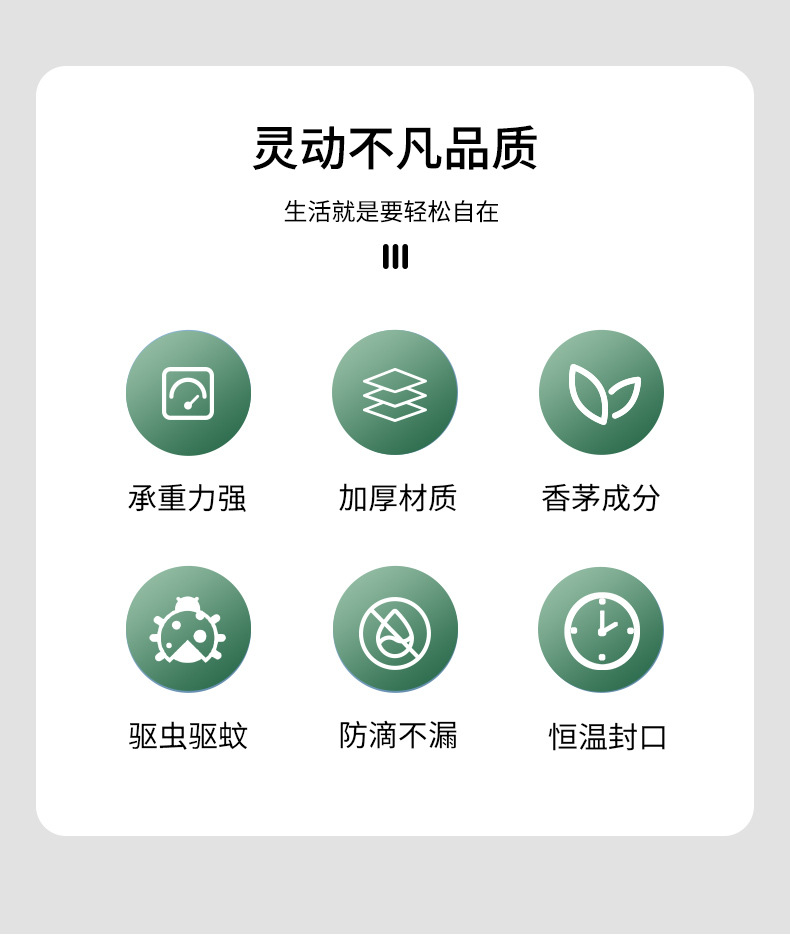 灵动不凡品质

生活就是要轻松自在

承重力强 加厚材质 香茅成分

驱虫驱蚊 防滴不漏 恒温封口