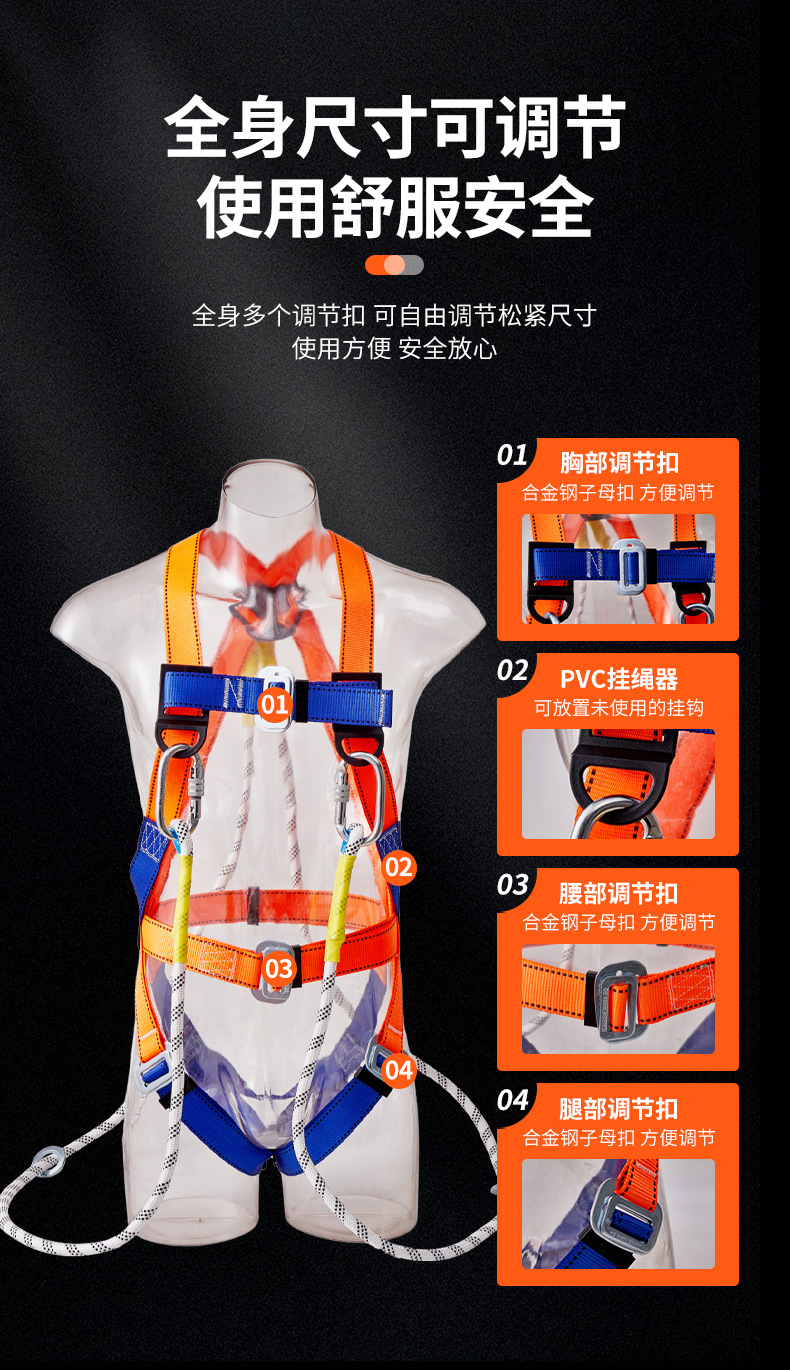 全身尺寸可调节
使用舒服安全

全身多个调节扣 可自由调节松紧尺寸
使用方便 安全放心

01
02
03
04

01 胸部调节扣
合金钢子母扣 方便调节

02 PVC挂绳器
可放置未使用的挂钩

03 腰部调节扣
合金钢子母扣 方便调节

04 腿部调节扣
合金钢子母扣 方便调节