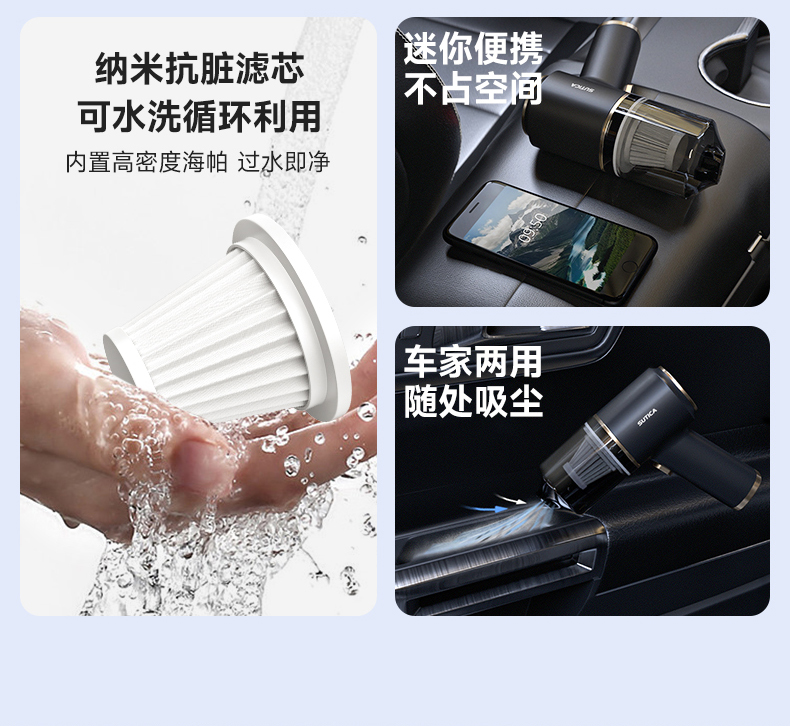 纳米抗脏滤芯
可水洗循环利用
内置高密度海帕 过水即净

迷你便携
不占空间

SUTICA

09:50

车家两用
随处吸尘

SUTICA