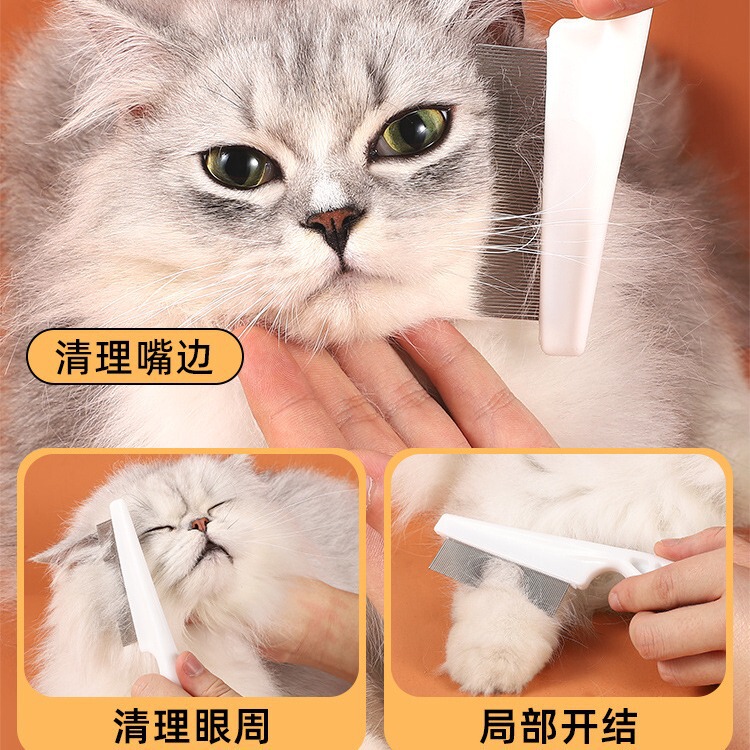 清理嘴边

清理眼周

局部开结