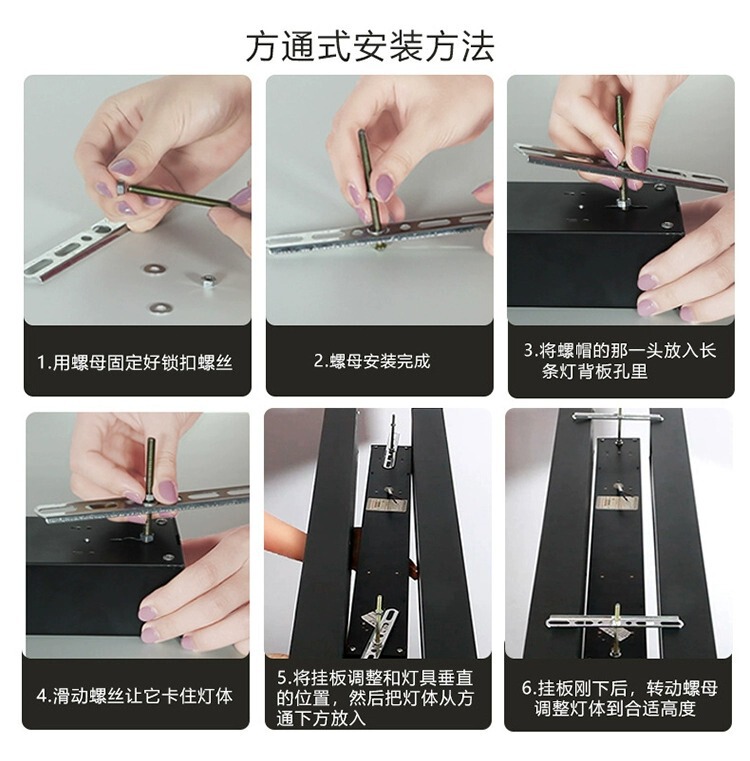 方通式安装方法

1.用螺母固定好锁扣螺丝

2.螺母安装完成

3.将螺帽的那一头放入长条灯背板孔里

4.滑动螺丝让它卡住灯体

5.将挂板调整和灯具垂直的位置，然后把灯体从方通下方放入

6.挂板刚下后，转动螺母调整灯体到合适高度