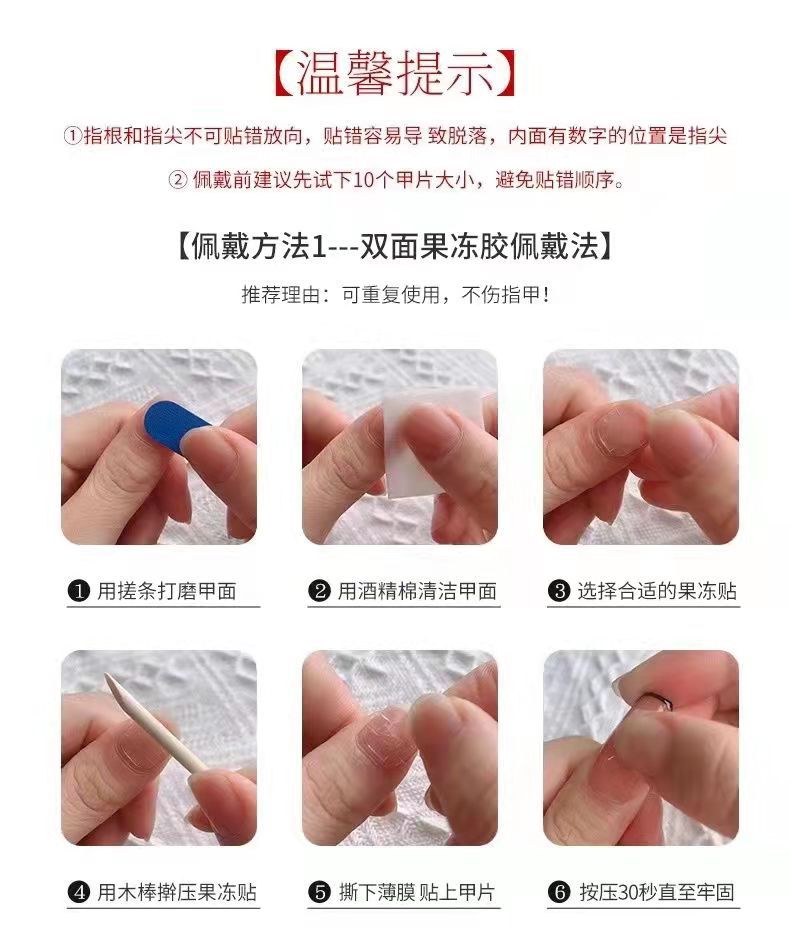 【温馨提示】

①指根和指尖不可贴错放向，贴错容易导 致脱落，内面有数字的位置是指尖

② 佩戴前建议先试下10个甲片大小，避免贴错顺序。

【佩戴方法1---双面果冻胶佩戴法】

推荐理由：可重复使用，不伤指甲！

❶ 用搓条打磨甲面

❷ 用酒精棉清洁甲面

❸ 选择合适的果冻贴

❹ 用木棒擀压果冻贴

❺ 撕下薄膜 贴上甲片

❻ 按压30秒直至牢固