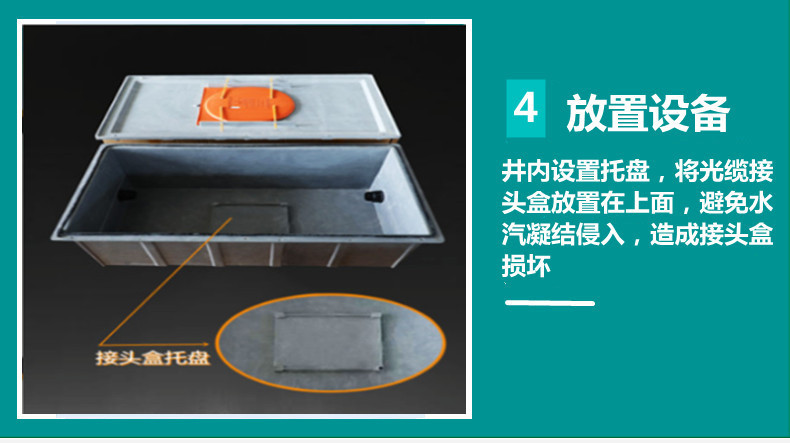 接头盒托盘

4 放置设备

井内设置托盘，将光缆接头盒放置在上面，避免水汽凝结侵入，造成接头盒损坏