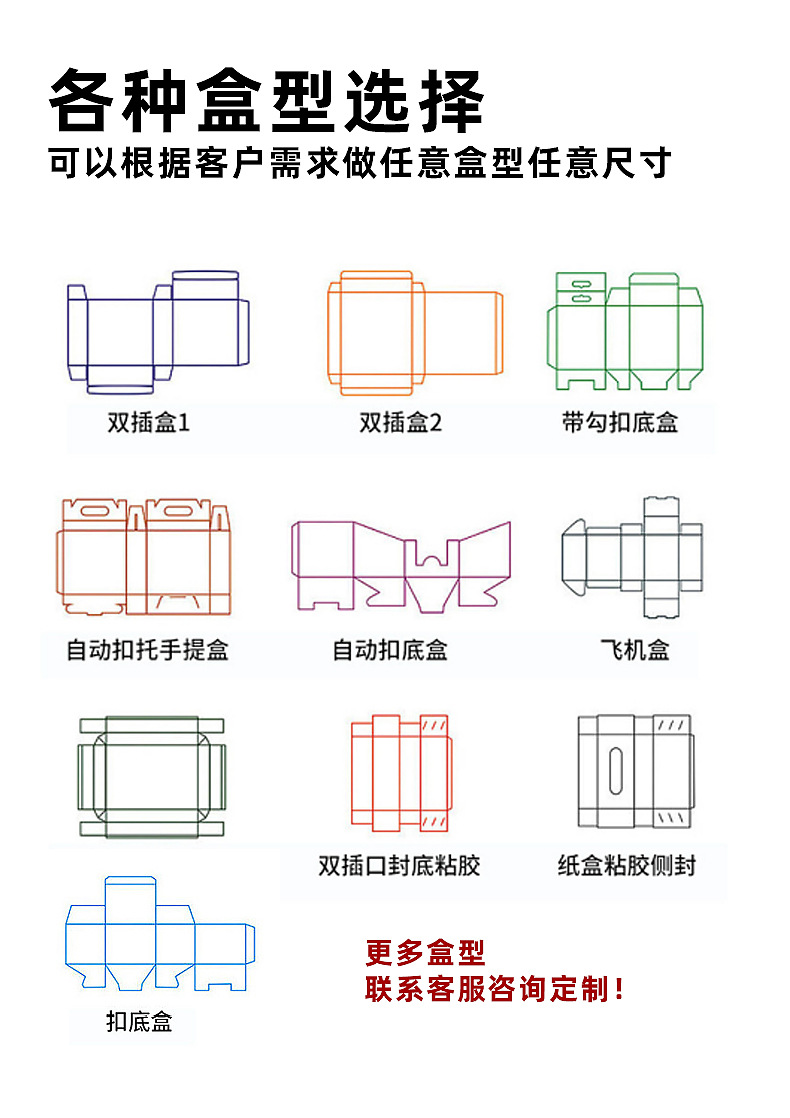 各种盒型选择
可以根据客户需求做任意盒型任意尺寸

双插盒1

双插盒2

带勾扣底盒

自动扣托手提盒

自动扣底盒

飞机盒

双插口封底粘胶

纸盒粘胶侧封

扣底盒

更多盒型
联系客服咨询定制!