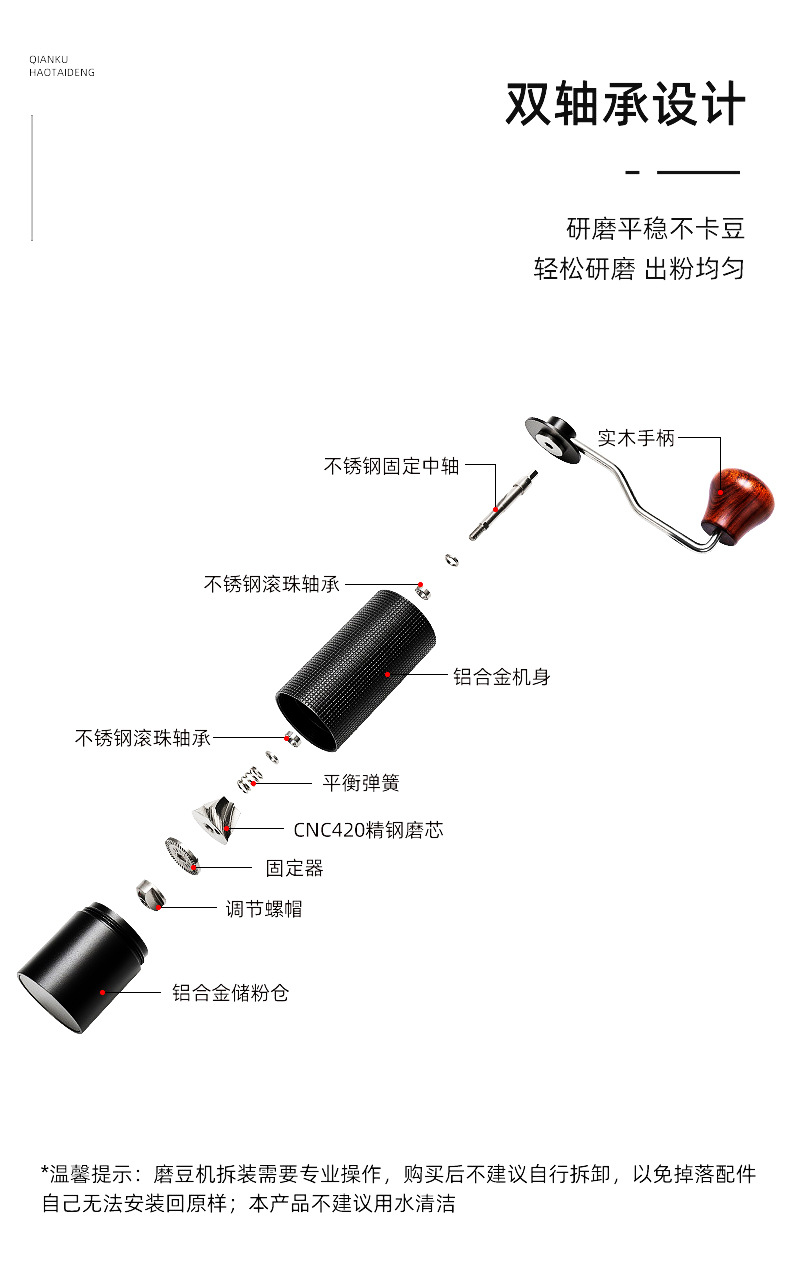 QIANKU
HAOTAIDENG

双轴承设计

研磨平稳不卡豆
轻松研磨 出粉均匀

实木手柄

不锈钢固定中轴

不锈钢滚珠轴承

铝合金机身

不锈钢滚珠轴承

平衡弹簧

CNC420精钢磨芯

固定器

调节螺帽

铝合金储粉仓

*温馨提示：磨豆机拆装需要专业操作，购买后不建议自行拆卸，以免掉落配件自己无法安装回原样；本产品不建议用水清洁