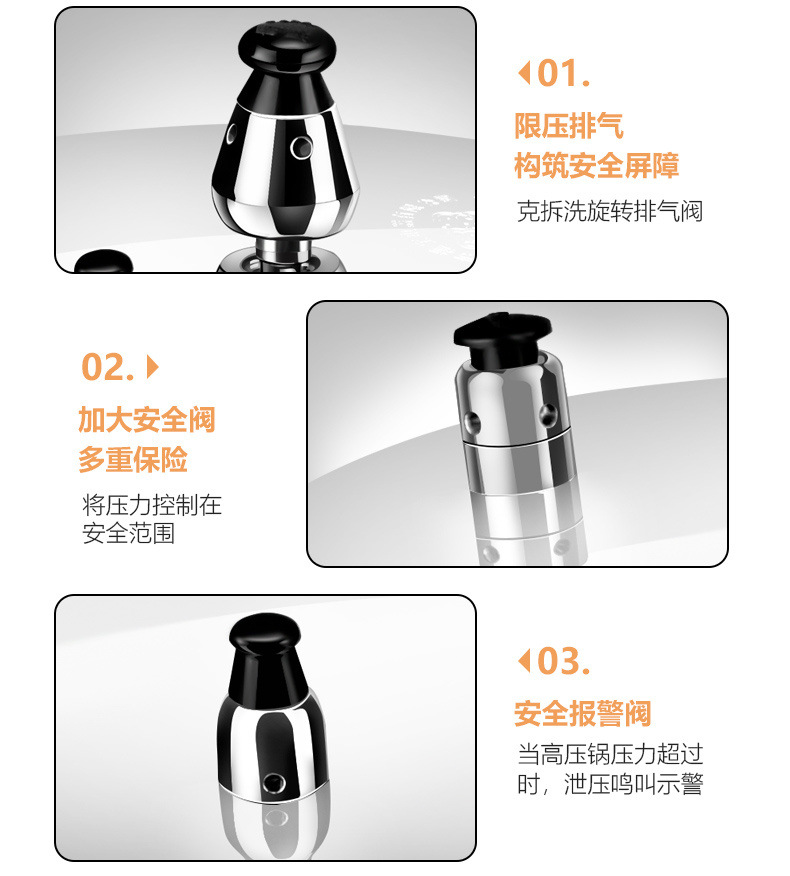 01.

限压排气
构筑安全屏障

克拆洗旋转排气阀

02.

加大安全阀
多重保险

将压力控制在安全范围

03.

安全报警阀

当高压锅压力超过时，泄压鸣叫示警